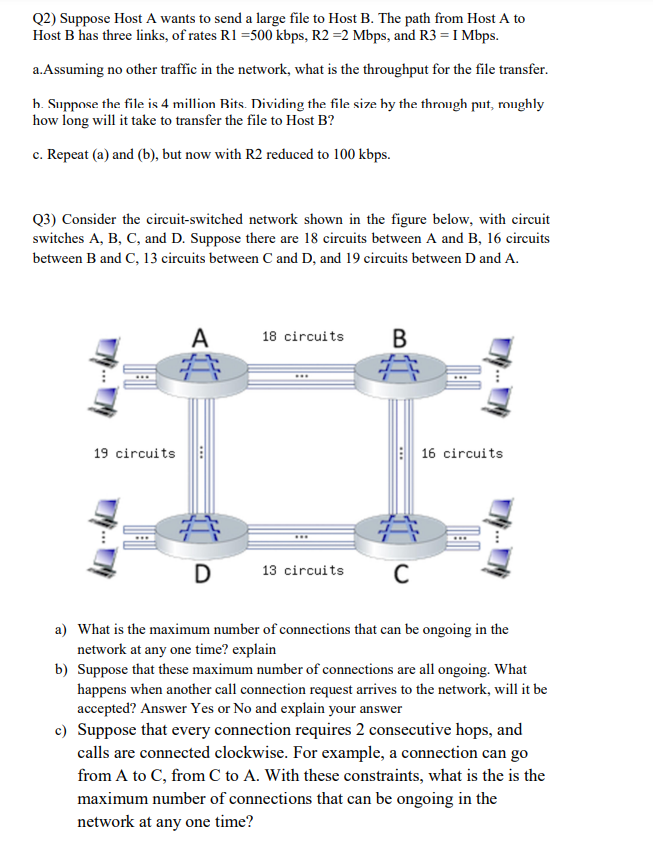 Q2) Suppose Host A wants to send a large file to Host B. The path from Host A to Host B has three links, of rates R1 =500 kbps, R2 =2 Mbps, and R3 = I Mbps.

a.Assuming no other traffic in the network, what is the throughput for the file transfer.

b. Suppose the file is 4 million Bits. Dividing the file size by the through put, roughly how long will it take to transfer the file to Host B?

c. Repeat (a) and (b), but now with R2 reduced to 100 kbps.

Q3) Consider the circuit-switched network shown in the figure below, with circuit switches A, B, C, and D. Suppose there are 18 circuits between A and B, 16 circuits between B and C, 13 circuits between C and D, and 19 circuits between D and A.

A

18 circuits

B

19 circuits

16 circuits

D

13 circuits

C

a) What is the maximum number of connections that can be ongoing in the network at any one time? explain

b) Suppose that these maximum number of connections are all ongoing. What happens when another call connection request arrives to the network, will it be accepted? Answer Yes or No and explain your answer

c) Suppose that every connection requires 2 consecutive hops, and calls are connected clockwise. For example, a connection can go from A to C, from C to A. With these constraints, what is the is the maximum number of connections that can be ongoing in the network at any one time?