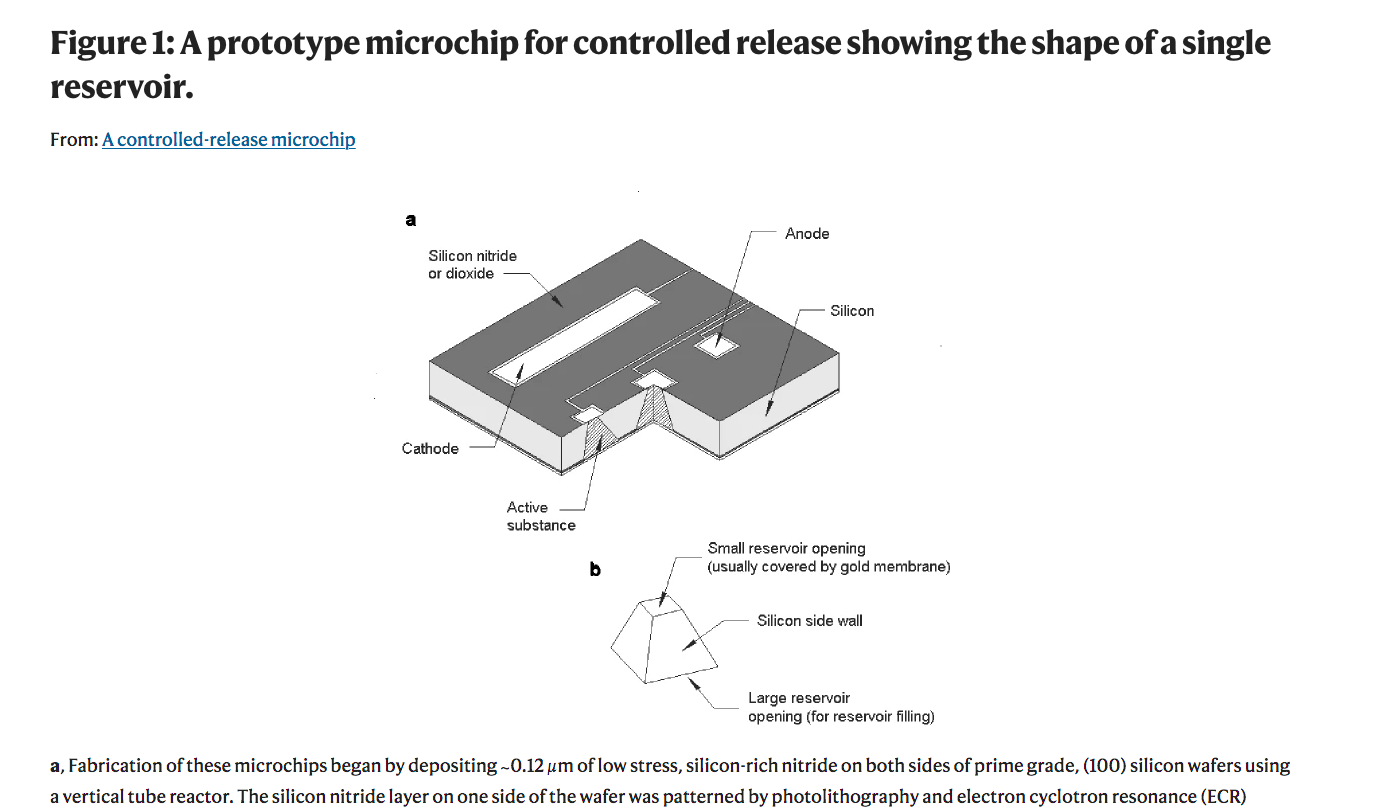 Figure 1: A prototype microchip for controlled release showing the shape of a single reservoir.

From: A controlled-release microchip

a

Silicon nitride or dioxide

Anode

Silicon

Cathode

Active substance

b

Small reservoir opening (usually covered by gold membrane)

Silicon side wall

Large reservoir opening (for reservoir filling)

a, Fabrication of these microchips began by depositing ~0.12 $\mu$m of low stress, silicon-rich nitride on both sides of prime grade, (100) silicon wafers using a vertical tube reactor. The silicon nitride layer on one side of the wafer was patterned by photolithography and electron cyclotron resonance (ECR)