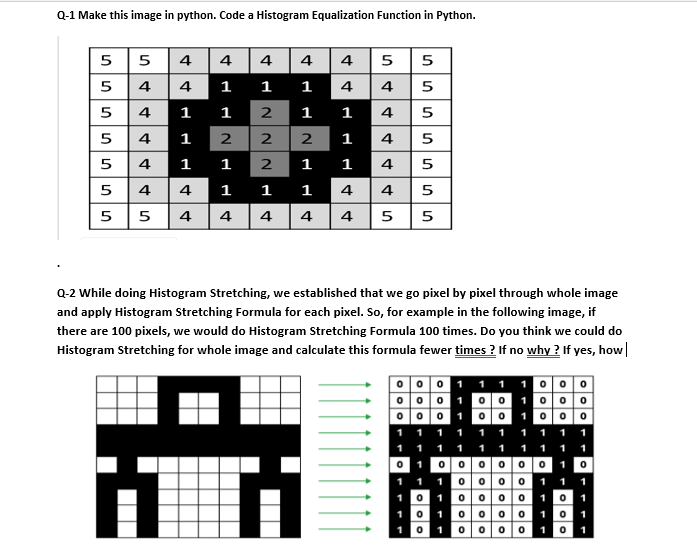 Q-1 Make this image in python. Code a Histogram Equalization Function in Python.

| 5 | 5 | 4 | 4 | 4 | 4 | 4 | 5 | 5 |
|---|---|---|---|---|---|---|---|---|
| 5 | 4 | 4 | 1 | 1 | 1 | 4 | 4 | 5 |
| 5 | 4 | 1 | 1 | 2 | 1 | 1 | 4 | 5 |
| 5 | 4 | 1 | 2 | 2 | 2 | 1 | 4 | 5 |
| 5 | 4 | 1 | 1 | 2 | 1 | 1 | 4 | 5 |
| 5 | 4 | 4 | 1 | 1 | 1 | 4 | 4 | 5 |
| 5 | 5 | 4 | 4 | 4 | 4 | 4 | 5 | 5 |

.

Q-2 While doing Histogram Stretching, we established that we go pixel by pixel through whole image and apply Histogram Stretching Formula for each pixel. So, for example in the following image, if there are 100 pixels, we would do Histogram Stretching Formula 100 times. Do you think we could do Histogram Stretching for whole image and calculate this formula fewer times ? If no why ? If yes, how

| 0 | 0 | 0 | 1 | 1 | 1 | 1 | 0 | 0 | 0 |
|---|---|---|---|---|---|---|---|---|---|
| 0 | 0 | 0 | 1 | 0 | 0 | 1 | 0 | 0 | 0 |
| 0 | 0 | 0 | 1 | 0 | 0 | 1 | 0 | 0 | 0 |
| 1 | 1 | 1 | 1 | 1 | 1 | 1 | 1 | 1 | 1 |
| 1 | 1 | 1 | 1 | 1 | 1 | 1 | 1 | 1 | 1 |
| 0 | 1 | 0 | 0 | 0 | 0 | 0 | 0 | 1 | 0 |
| 1 | 1 | 1 | 0 | 0 | 0 | 0 | 1 | 1 | 1 |
| 1 | 0 | 1 | 0 | 0 | 0 | 0 | 1 | 0 | 1 |
| 1 | 0 | 1 | 0 | 0 | 0 | 0 | 1 | 0 | 1 |
| 1 | 0 | 1 | 0 | 0 | 0 | 0 | 1 | 0 | 1 |