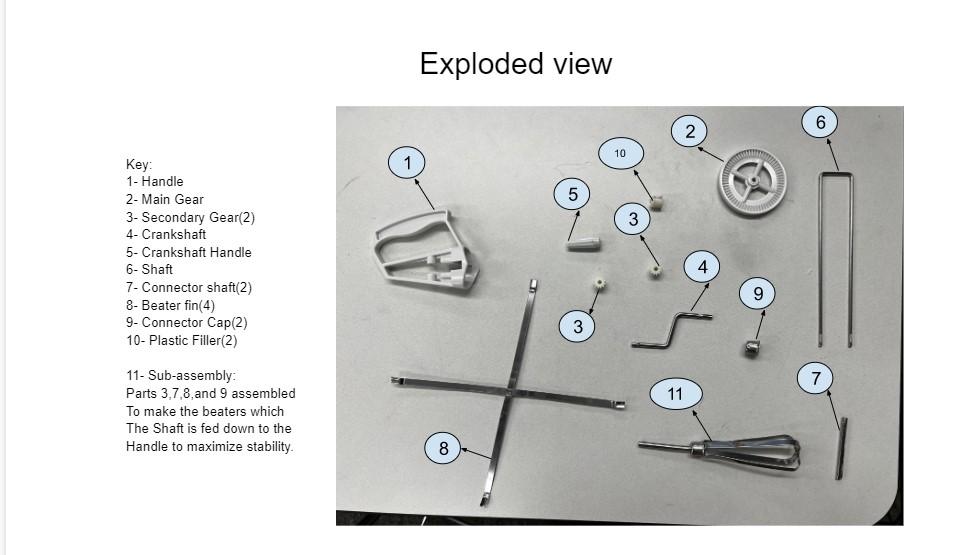 Exploded view

Key:
1- Handle
2- Main Gear
3- Secondary Gear(2)
4- Crankshaft
5- Crankshaft Handle
6- Shaft
7- Connector shaft(2)
8- Beater fin(4)
9- Connector Cap(2)
10- Plastic Filler(2)

11- Sub-assembly:
Parts 3,7,8,and 9 assembled To make the beaters which The Shaft is fed down to the Handle to maximize stability.

1
10
2
6
5
3
4
9
3
7
11
8