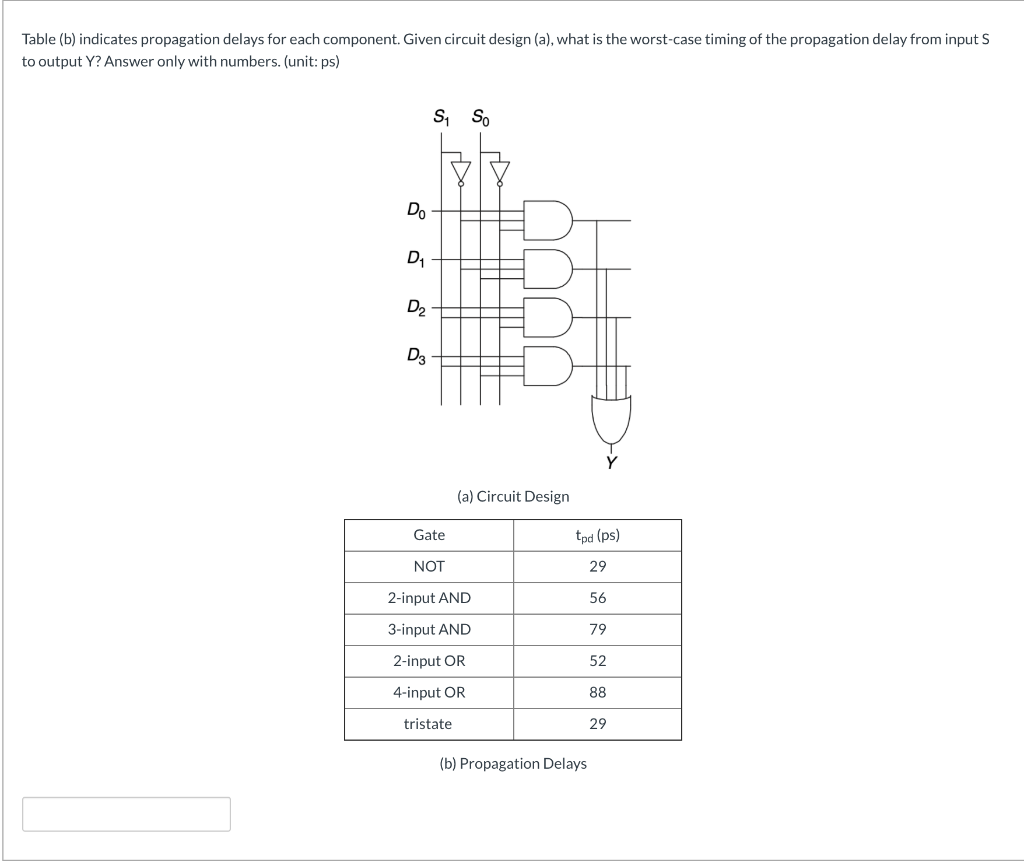 Table (b) indicates propagation delays for each component. Given circuit design (a), what is the worst-case timing of the propagation delay from input S to output Y? Answer only with numbers. (unit: ps)

$S_1$ $S_0$

$D_0$

$D_1$

$D_2$

$D_3$

$Y$

(a) Circuit Design

| Gate | $t_{pd}$ (ps) |
|---|---|
| NOT | 29 |
| 2-input AND | 56 |
| 3-input AND | 79 |
| 2-input OR | 52 |
| 4-input OR | 88 |
| tristate | 29 |

(b) Propagation Delays