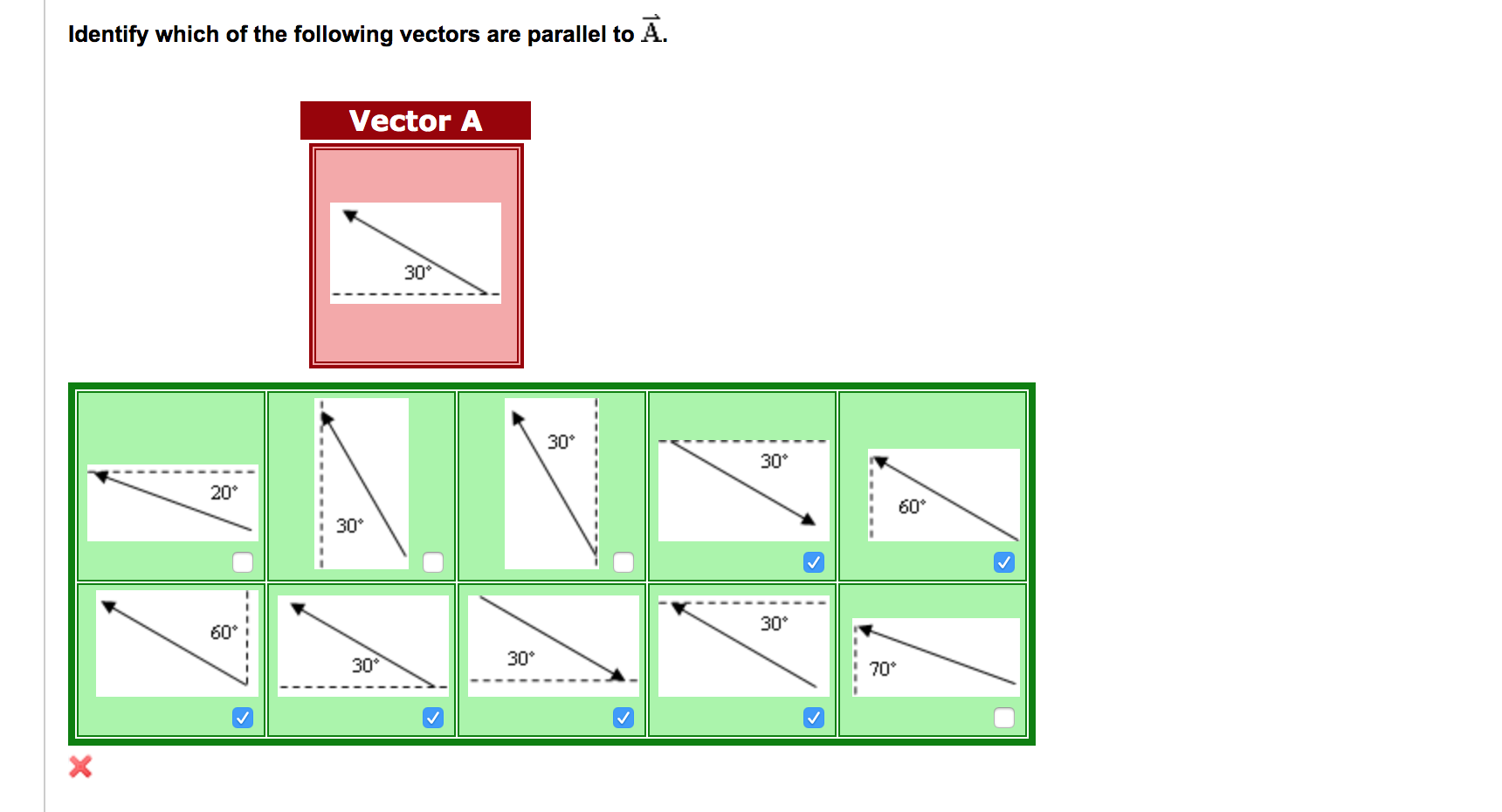 Identify which of the following vectors are parallel to $\vec{A}$.

Vector A

30°

20°

30°

30°

30°

60°

60°

30°

30°

30°

70°