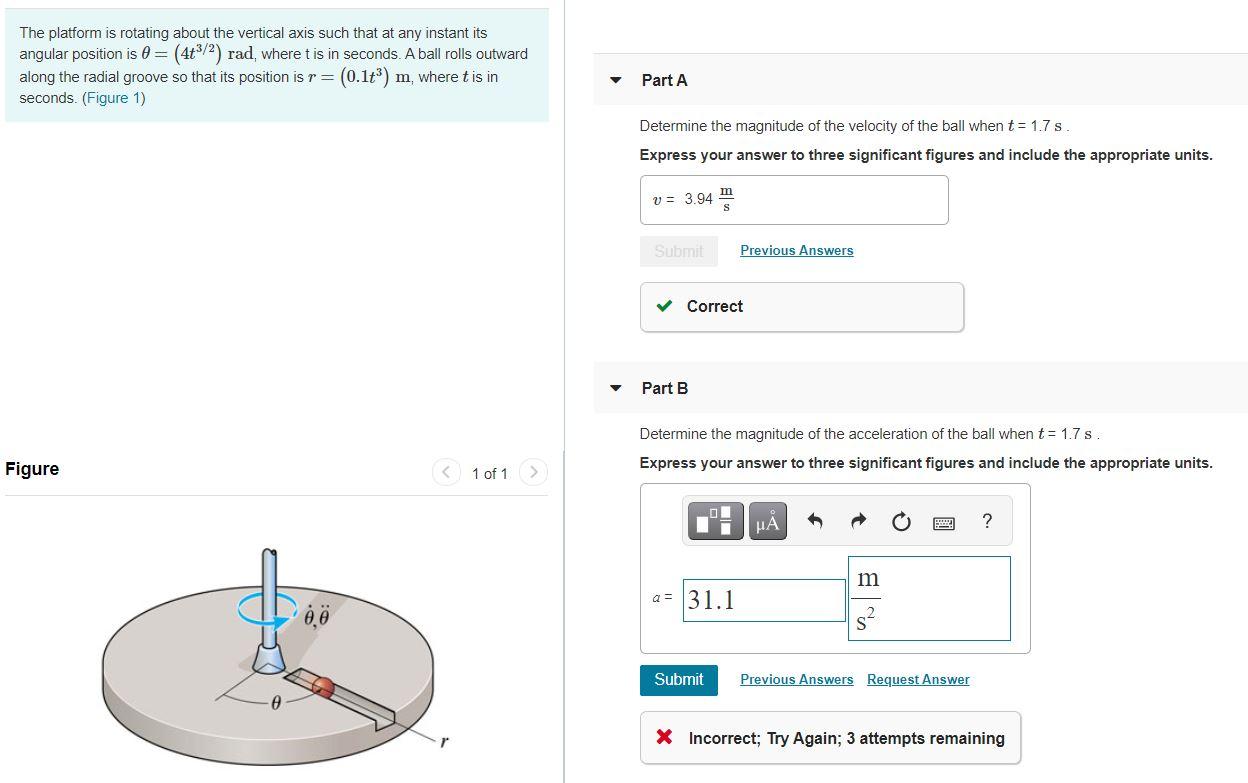 The platform is rotating about the vertical axis such that at any instant its angular position is $\theta = (4t^{3/2})$ rad, where t is in seconds. A ball rolls outward along the radial groove so that its position is $r = (0.1t^3)$ m, where $t$ is in seconds. (Figure 1)

Figure

1 of 1

$\dot{\theta}, \ddot{\theta}$

$\theta$

$r$

Part A

Determine the magnitude of the velocity of the ball when $t$ = 1.7 s .

Express your answer to three significant figures and include the appropriate units.

$v$ = 3.94 $\frac{m}{s}$

Submit Previous Answers

Correct

Part B

Determine the magnitude of the acceleration of the ball when $t$ = 1.7 s .

Express your answer to three significant figures and include the appropriate units.

μÅ ?

$a$ = 31.1 $\frac{m}{s^2}$

Submit Previous Answers Request Answer

Incorrect; Try Again; 3 attempts remaining