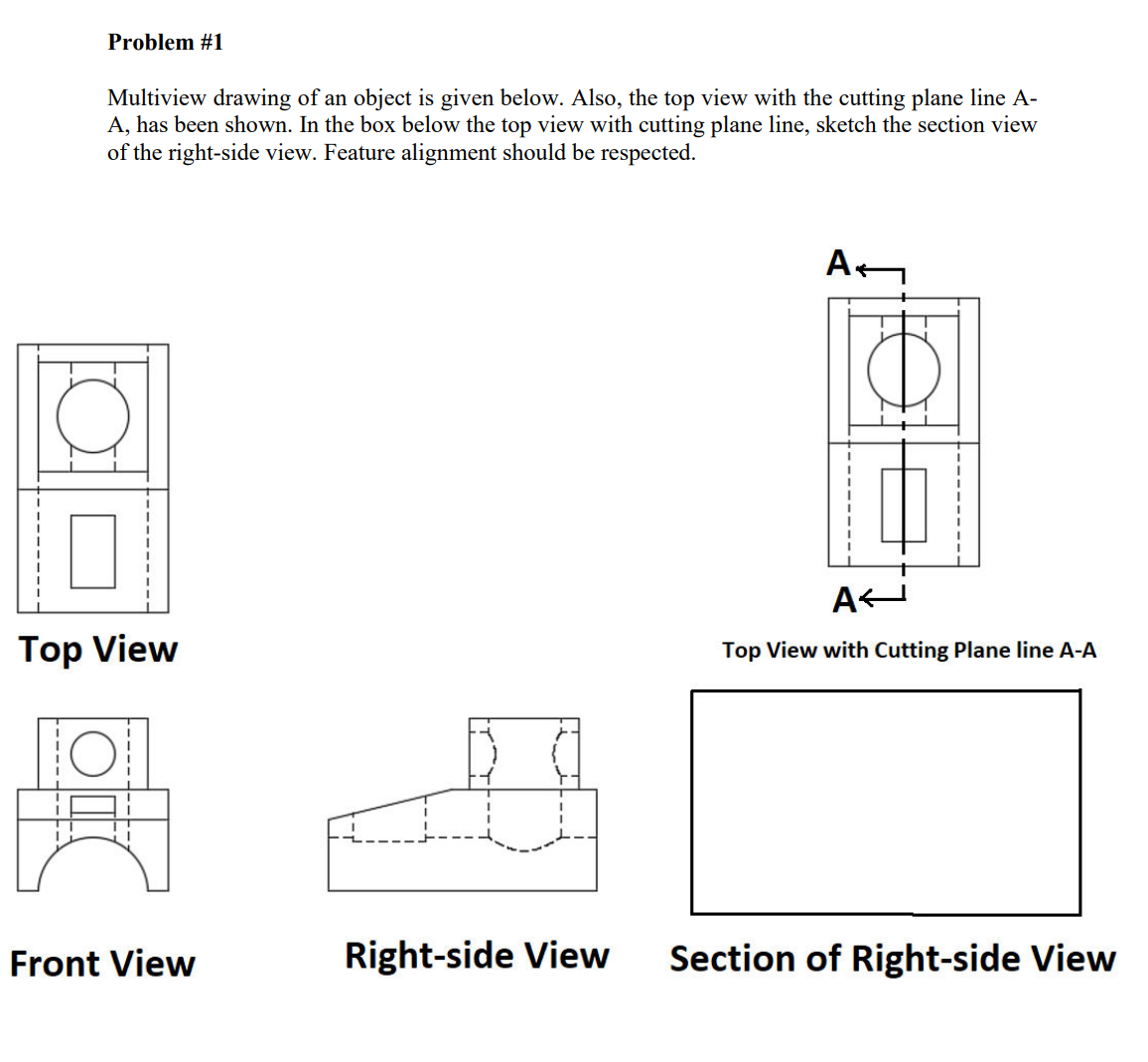 Problem #1

Multiview drawing of an object is given below. Also, the top view with the cutting plane line A-A, has been shown. In the box below the top view with cutting plane line, sketch the section view of the right-side view. Feature alignment should be respected.

A

A

Top View

Top View with Cutting Plane line A-A

Front View

Right-side View

Section of Right-side View