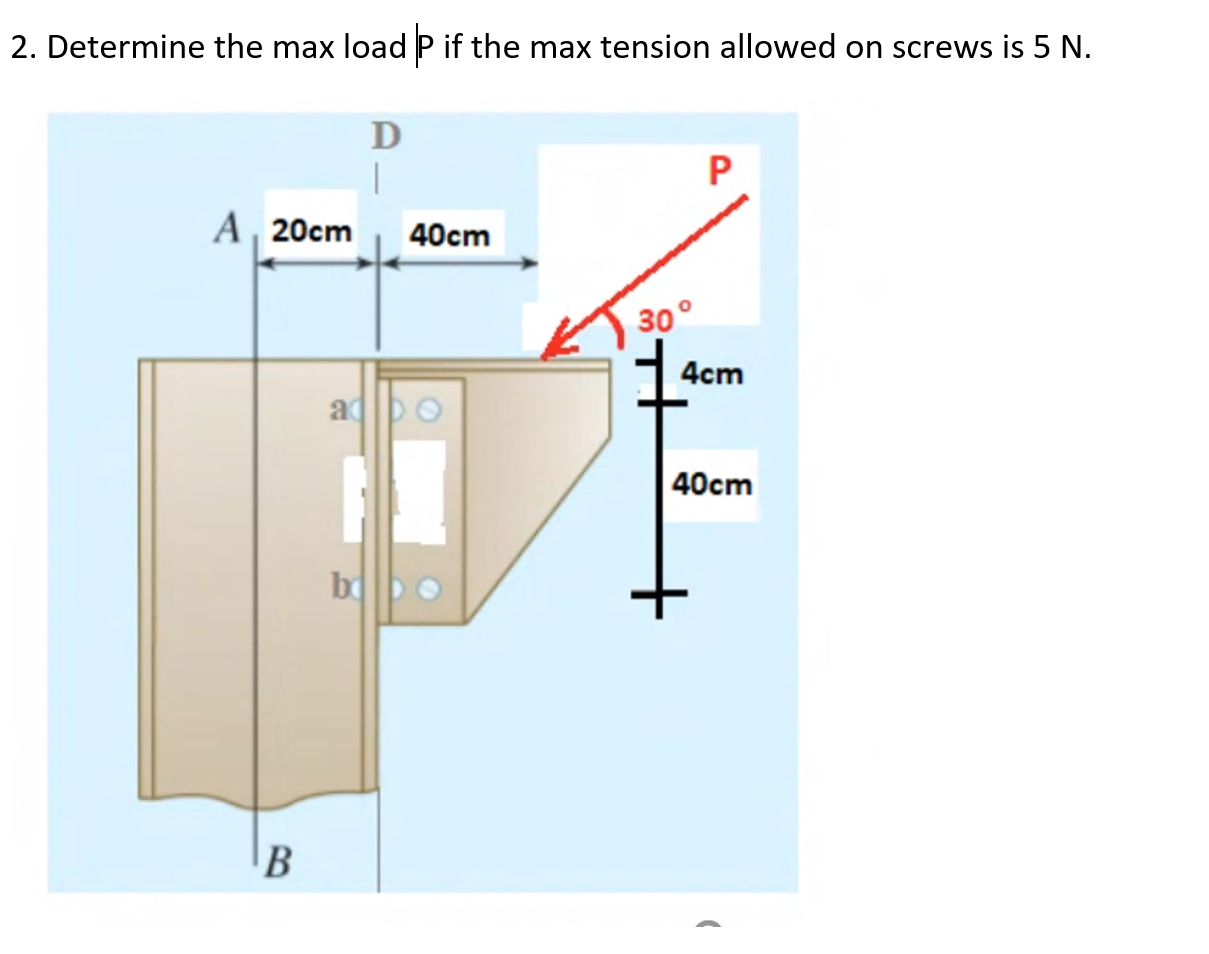 2. Determine the max load P if the max tension allowed on screws is 5 N.

D

P

A 20cm 40cm

30°

4cm

a

40cm

b

B