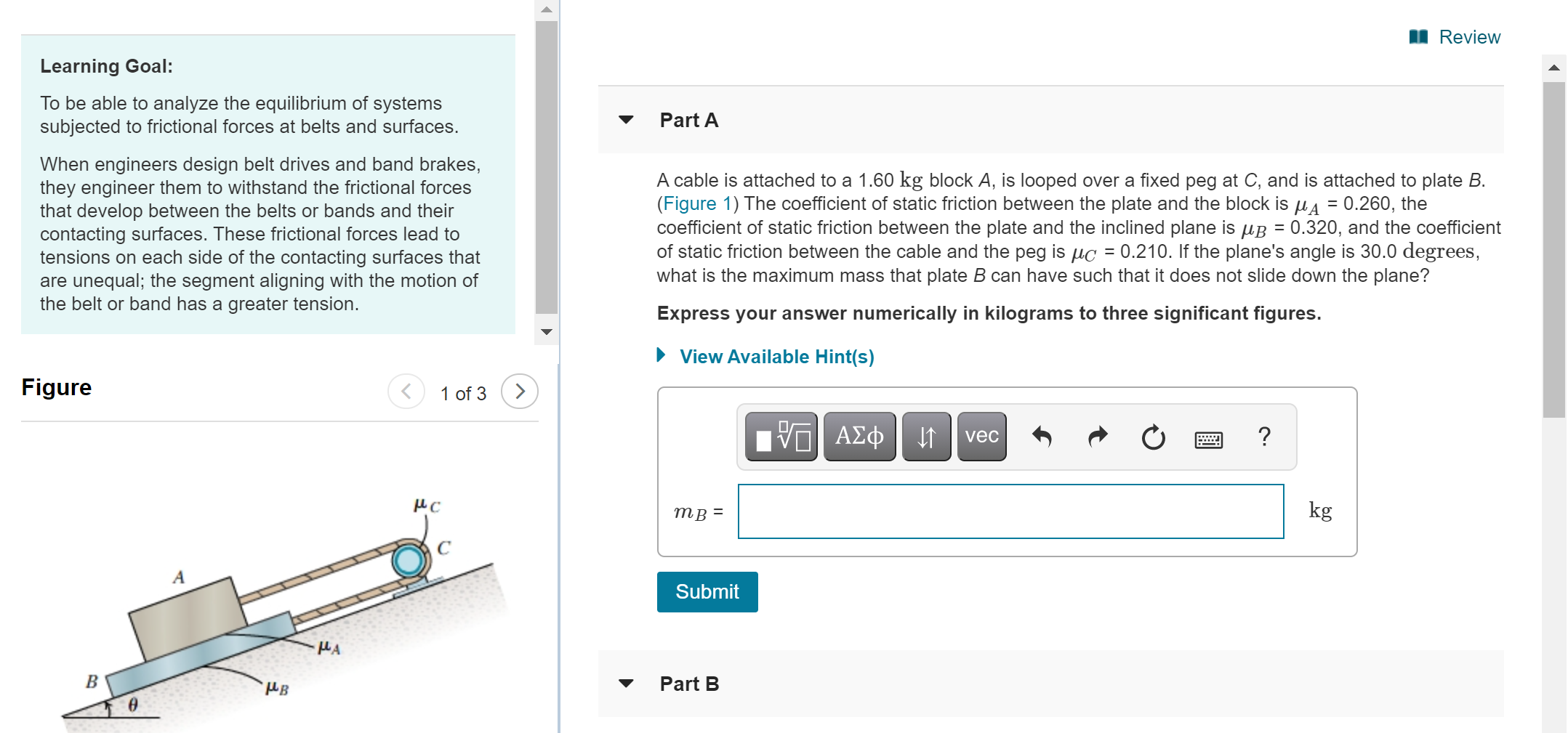 Learning Goal:

To be able to analyze the equilibrium of systems subjected to frictional forces at belts and surfaces.

When engineers design belt drives and band brakes, they engineer them to withstand the frictional forces that develop between the belts or bands and their contacting surfaces. These frictional forces lead to tensions on each side of the contacting surfaces that are unequal; the segment aligning with the motion of the belt or band has a greater tension.

Figure

1 of 3

$\mu_C$

C

A

$\mu_A$

B

$\mu_B$

$\theta$

Review

Part A

A cable is attached to a 1.60 kg block A, is looped over a fixed peg at C, and is attached to plate B. (Figure 1) The coefficient of static friction between the plate and the block is $\mu_A$ = 0.260, the coefficient of static friction between the plate and the inclined plane is $\mu_B$ = 0.320, and the coefficient of static friction between the cable and the peg is $\mu_C$ = 0.210. If the plane's angle is 30.0 degrees, what is the maximum mass that plate B can have such that it does not slide down the plane?

Express your answer numerically in kilograms to three significant figures.

View Available Hint(s)

ΑΣφ vec ?

$m_B$ =

kg

Submit

Part B