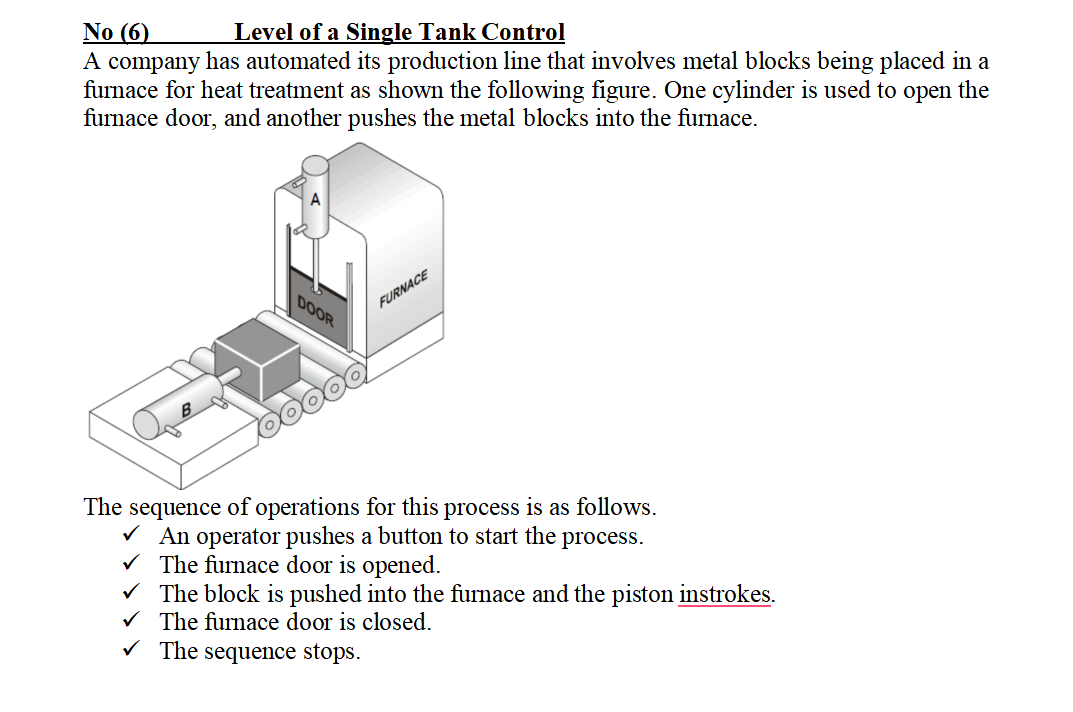 No (6) Level of a Single Tank Control

A company has automated its production line that involves metal blocks being placed in a furnace for heat treatment as shown the following figure. One cylinder is used to open the furnace door, and another pushes the metal blocks into the furnace.

A

DOOR

FURNACE

B

The sequence of operations for this process is as follows.
✓ An operator pushes a button to start the process.
✓ The furnace door is opened.
✓ The block is pushed into the furnace and the piston instrokes.
✓ The furnace door is closed.
✓ The sequence stops.