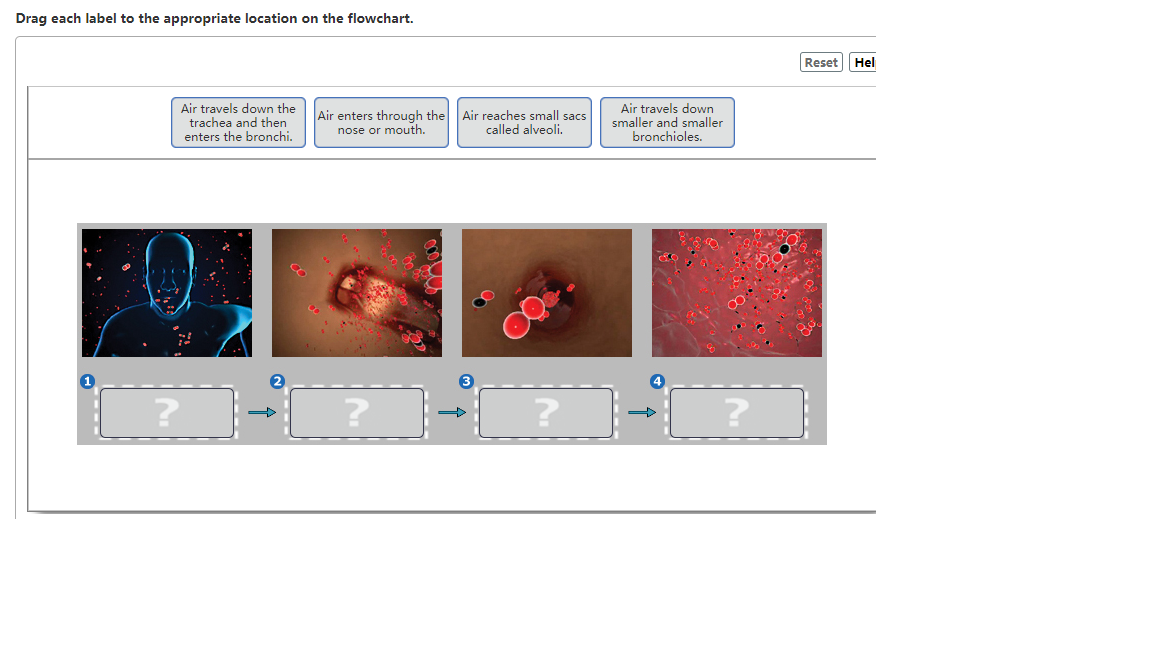 Drag each label to the appropriate location on the flowchart.

Reset Hel

Air travels down the trachea and then enters the bronchi.

Air enters through the nose or mouth.

Air reaches small sacs called alveoli.

Air travels down smaller and smaller bronchioles.

1 ?

2 ?

3 ?

4 ?