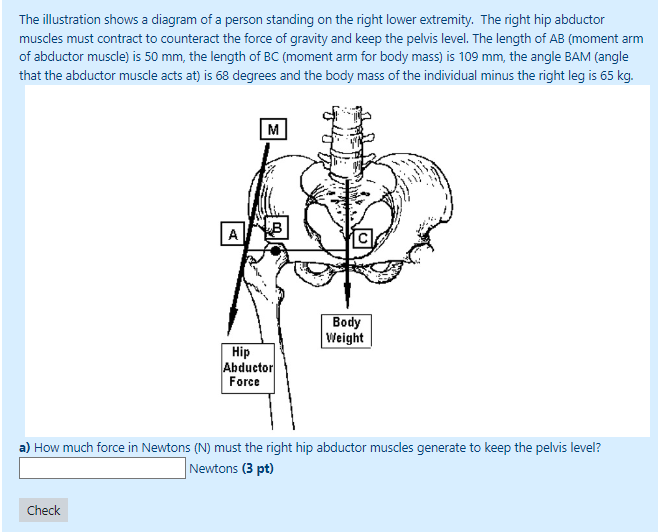 The illustration shows a diagram of a person standing on the right lower extremity. The right hip abductor muscles must contract to counteract the force of gravity and keep the pelvis level. The length of AB (moment arm of abductor muscle) is 50 mm, the length of BC (moment arm for body mass) is 109 mm, the angle BAM (angle that the abductor muscle acts at) is 68 degrees and the body mass of the individual minus the right leg is 65 kg.

M

A

B

C

Body Weight

Hip Abductor Force

a) How much force in Newtons (N) must the right hip abductor muscles generate to keep the pelvis level?

Newtons (3 pt)

Check