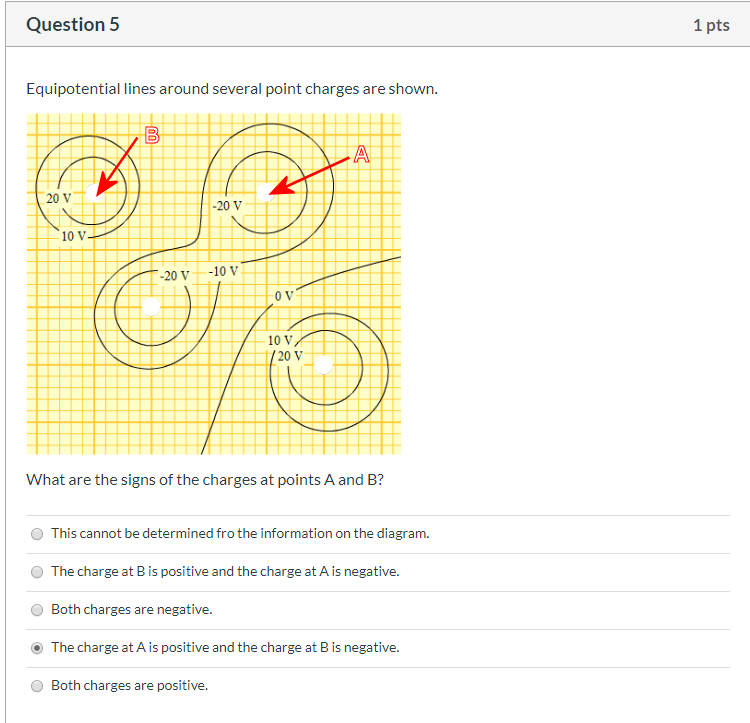 Question 5

1 pts

Equipotential lines around several point charges are shown.

B

A

20 V

10 V

-20 V

-20 V

-10 V

0 V

10 V

20 V

What are the signs of the charges at points A and B?

This cannot be determined fro the information on the diagram.

The charge at B is positive and the charge at A is negative.

Both charges are negative.

The charge at A is positive and the charge at B is negative.

Both charges are positive.