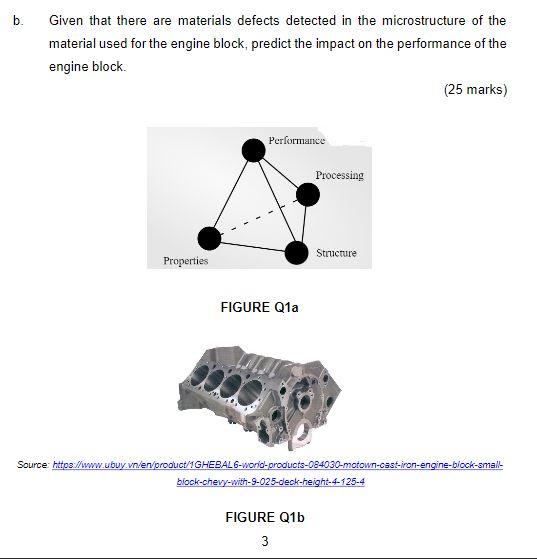 b. Given that there are materials defects detected in the microstructure of the material used for the engine block, predict the impact on the performance of the engine block.

(25 marks)

Performance

Processing

Properties

Structure

FIGURE Q1a

Source: https://www.ubuy.vn/en/product/1GHEBAL6-world-products-084030-motown-cast-iron-engine-block-small-block-chevy-with-9-025-deck-height-4-125-4

FIGURE Q1b

3