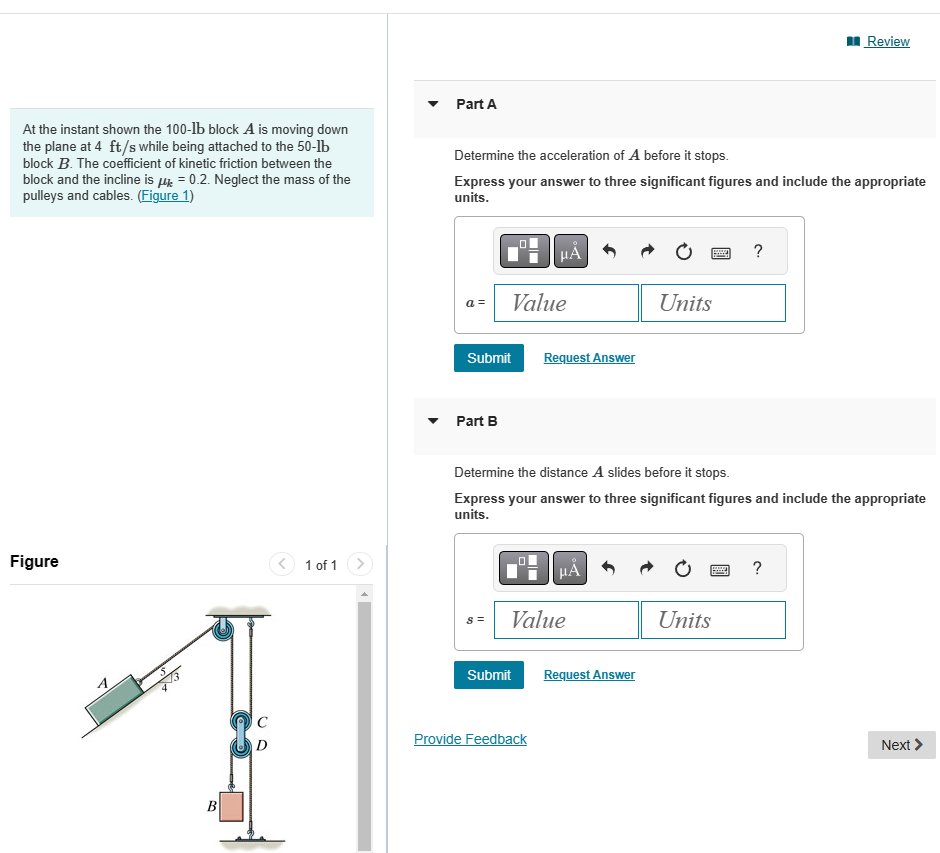 Review

At the instant shown the 100-lb block $A$ is moving down the plane at 4 ft/s while being attached to the 50-lb block $B$. The coefficient of kinetic friction between the block and the incline is $\mu_k$ = 0.2. Neglect the mass of the pulleys and cables. (Figure 1)

Figure

1 of 1

A
5
3
4
C
D
B

Part A

Determine the acceleration of $A$ before it stops.

Express your answer to three significant figures and include the appropriate units.

μÅ ?

$a$ = Value Units

Submit Request Answer

Part B

Determine the distance $A$ slides before it stops.

Express your answer to three significant figures and include the appropriate units.

μÅ ?

$s$ = Value Units

Submit Request Answer

Provide Feedback

Next