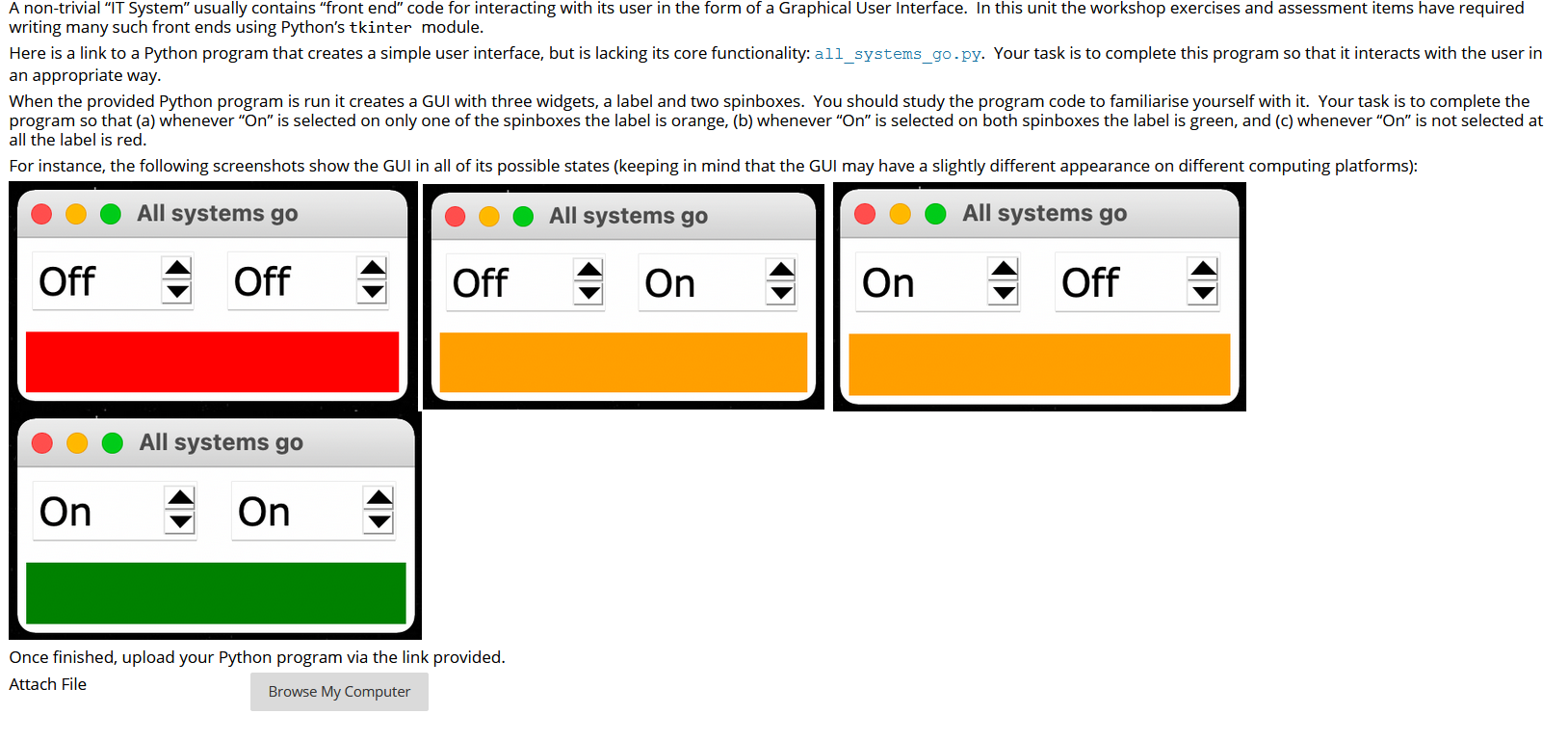 A non-trivial “IT System” usually contains “front end” code for interacting with its user in the form of a Graphical User Interface. In this unit the workshop exercises and assessment items have required writing many such front ends using Python’s tkinter module.

Here is a link to a Python program that creates a simple user interface, but is lacking its core functionality: all_systems_go.py. Your task is to complete this program so that it interacts with the user in an appropriate way.

When the provided Python program is run it creates a GUI with three widgets, a label and two spinboxes. You should study the program code to familiarise yourself with it. Your task is to complete the program so that (a) whenever “On” is selected on only one of the spinboxes the label is orange, (b) whenever “On” is selected on both spinboxes the label is green, and (c) whenever “On” is not selected at all the label is red.

For instance, the following screenshots show the GUI in all of its possible states (keeping in mind that the GUI may have a slightly different appearance on different computing platforms):

All systems go
Off Off

All systems go
Off On

All systems go
On Off

All systems go
On On

Once finished, upload your Python program via the link provided.

Attach File
Browse My Computer