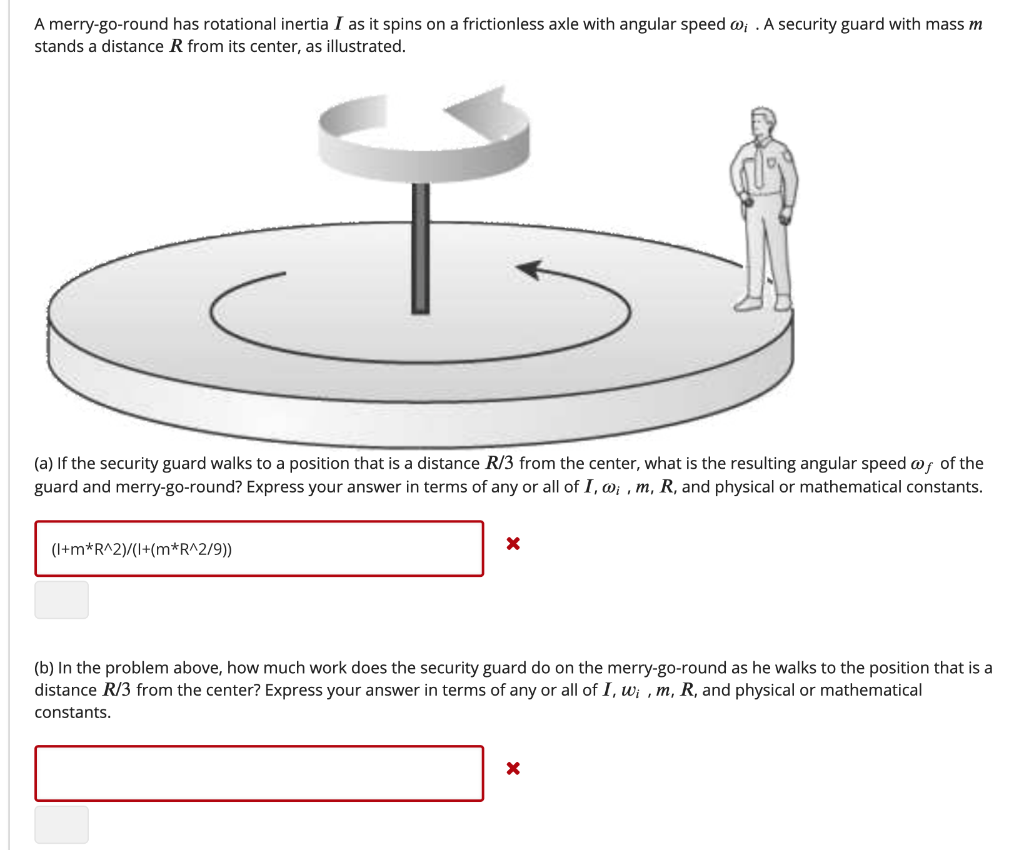 A merry-go-round has rotational inertia $I$ as it spins on a frictionless axle with angular speed $\omega_i$ . A security guard with mass $m$ stands a distance $R$ from its center, as illustrated.

(a) If the security guard walks to a position that is a distance $R/3$ from the center, what is the resulting angular speed $\omega_f$ of the guard and merry-go-round? Express your answer in terms of any or all of $I$, $\omega_i$ , $m$, $R$, and physical or mathematical constants.

(I+m*R^2)/(I+(m*R^2/9))

(b) In the problem above, how much work does the security guard do on the merry-go-round as he walks to the position that is a distance $R/3$ from the center? Express your answer in terms of any or all of $I$, $w_i$ , $m$, $R$, and physical or mathematical constants.