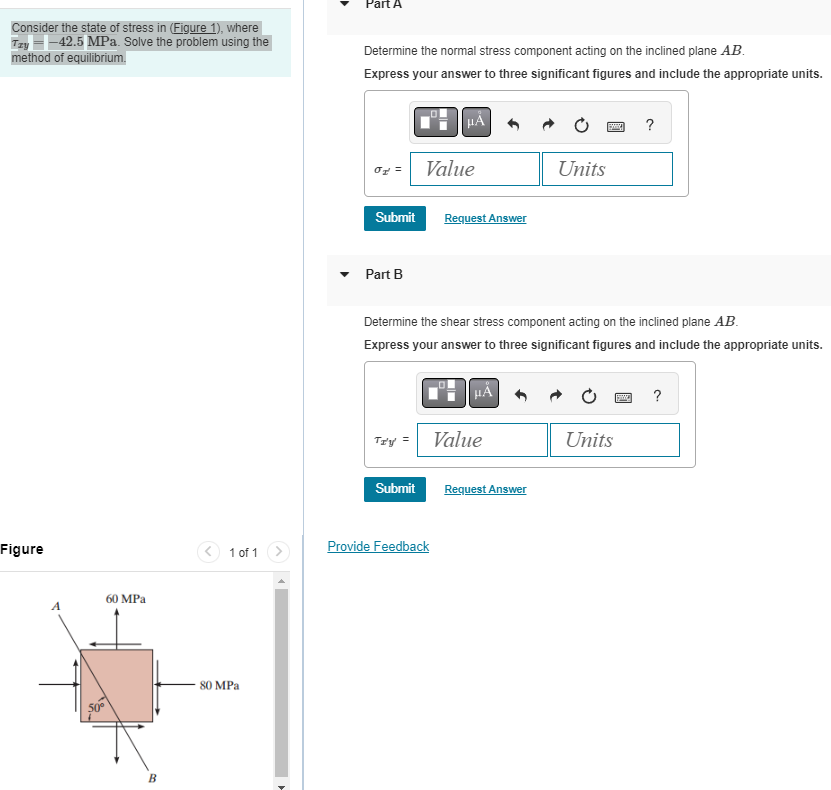 Consider the state of stress in (Figure 1), where $\tau_{xy} = -42.5$ MPa. Solve the problem using the method of equilibrium.

Figure

1 of 1

A

60 MPa

80 MPa

50°

B

Part A

Determine the normal stress component acting on the inclined plane $AB$.

Express your answer to three significant figures and include the appropriate units.

μÅ

?

$\sigma_{x'}$ = Value Units

Submit

Request Answer

Part B

Determine the shear stress component acting on the inclined plane $AB$.

Express your answer to three significant figures and include the appropriate units.

μÅ

?

$\tau_{x'y'}$ = Value Units

Submit

Request Answer

Provide Feedback