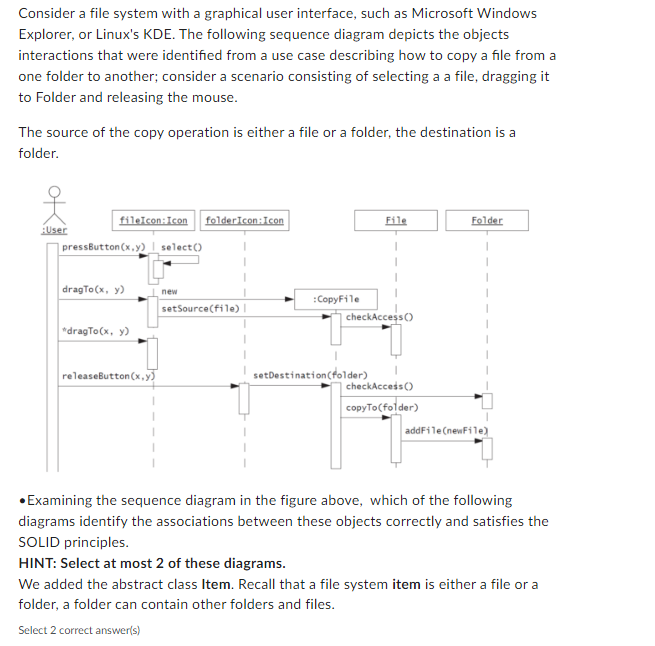 Consider a file system with a graphical user interface, such as Microsoft Windows Explorer, or Linux's KDE. The following sequence diagram depicts the objects interactions that were identified from a use case describing how to copy a file from a one folder to another; consider a scenario consisting of selecting a a file, dragging it to Folder and releasing the mouse.

The source of the copy operation is either a file or a folder, the destination is a folder.

:User
fileIcon:Icon
folderIcon:Icon
File
Folder
pressButton(x,y)
select()
dragTo(x, y)
new
:CopyFile
setSource(file)
checkAccess()
*dragTo(x, y)
releaseButton(x,y)
setDestination(folder)
checkAccess()
copyTo(folder)
addFile(newFile)

•Examining the sequence diagram in the figure above, which of the following diagrams identify the associations between these objects correctly and satisfies the SOLID principles.
HINT: Select at most 2 of these diagrams.
We added the abstract class Item. Recall that a file system item is either a file or a folder, a folder can contain other folders and files.

Select 2 correct answer(s)