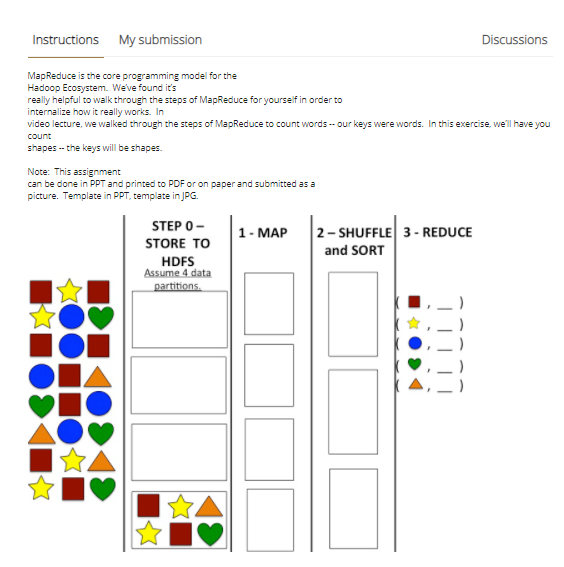 Instructions My submission Discussions

MapReduce is the core programming model for the Hadoop Ecosystem. We've found it's really helpful to walk through the steps of MapReduce for yourself in order to internalize how it really works. In video lecture, we walked through the steps of MapReduce to count words -- our keys were words. In this exercise, we'll have you count shapes -- the keys will be shapes.

Note: This assignment can be done in PPT and printed to PDF or on paper and submitted as a picture. Template in PPT, template in JPG.

STEP 0 – STORE TO HDFS
Assume 4 data partitions.

1 - MAP

2 – SHUFFLE and SORT

3 - REDUCE

( , __ )
( , __ )
( , __ )
( , __ )
( , __ )