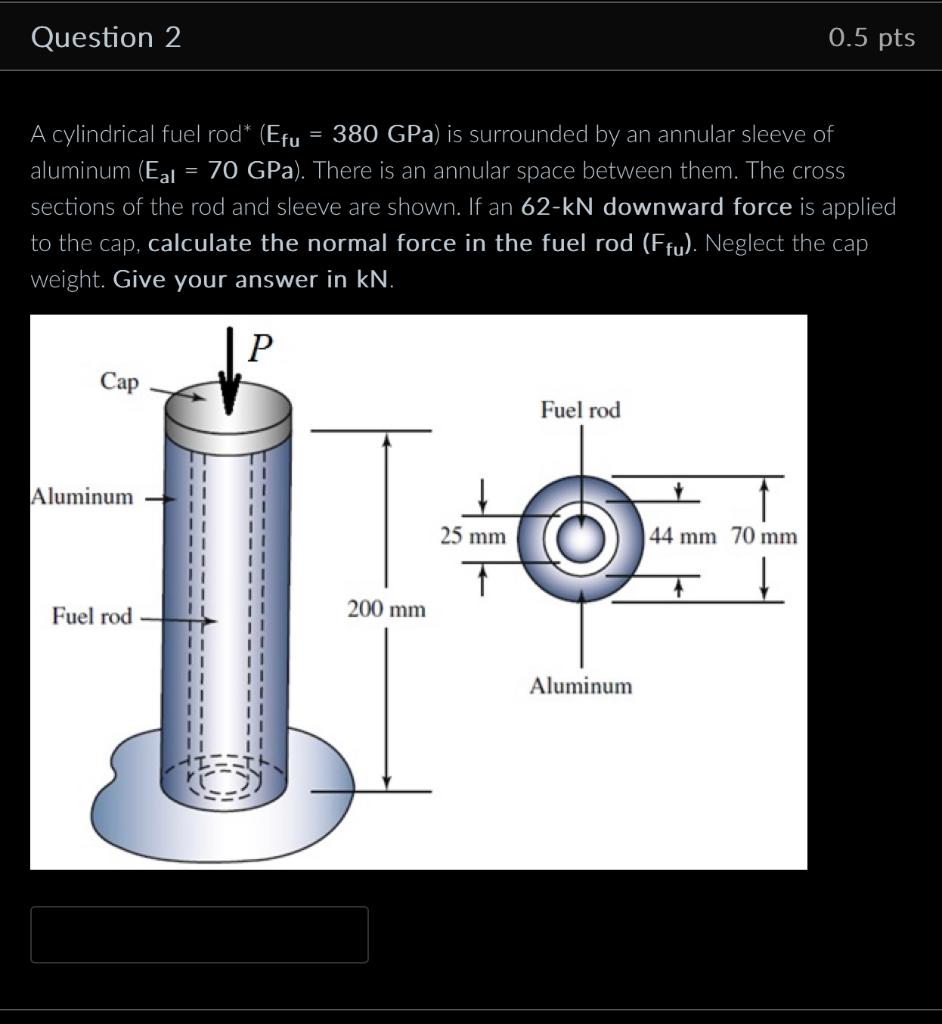 Question 2

0.5 pts

A cylindrical fuel rod* ($E_{fu}$ = 380 GPa) is surrounded by an annular sleeve of aluminum ($E_{al}$ = 70 GPa). There is an annular space between them. The cross sections of the rod and sleeve are shown. If an 62-kN downward force is applied to the cap, calculate the normal force in the fuel rod ($F_{fu}$). Neglect the cap weight. Give your answer in kN.

P

Cap

Aluminum

Fuel rod

200 mm

Fuel rod

25 mm

44 mm

70 mm

Aluminum