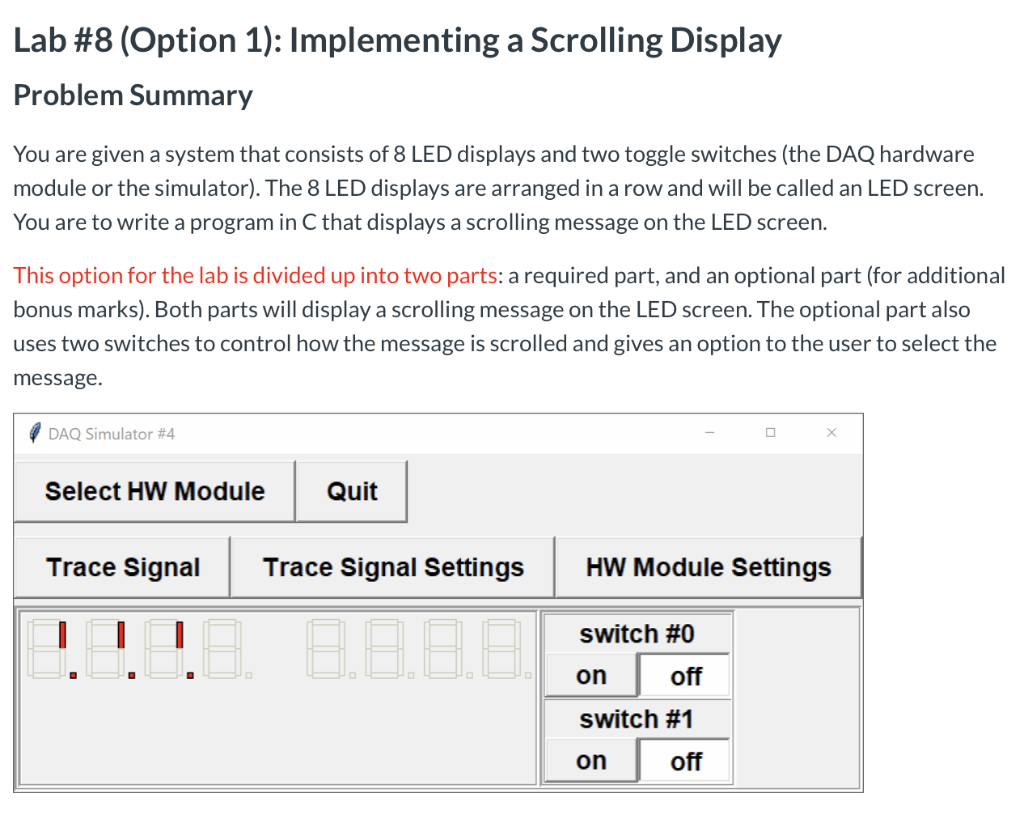 Lab #8 (Option 1): Implementing a Scrolling Display

Problem Summary

You are given a system that consists of 8 LED displays and two toggle switches (the DAQ hardware module or the simulator). The 8 LED displays are arranged in a row and will be called an LED screen. You are to write a program in C that displays a scrolling message on the LED screen.

This option for the lab is divided up into two parts: a required part, and an optional part (for additional bonus marks). Both parts will display a scrolling message on the LED screen. The optional part also uses two switches to control how the message is scrolled and gives an option to the user to select the message.

DAQ Simulator #4

Select HW Module

Quit

Trace Signal

Trace Signal Settings

HW Module Settings

switch #0

on

off

switch #1

on

off