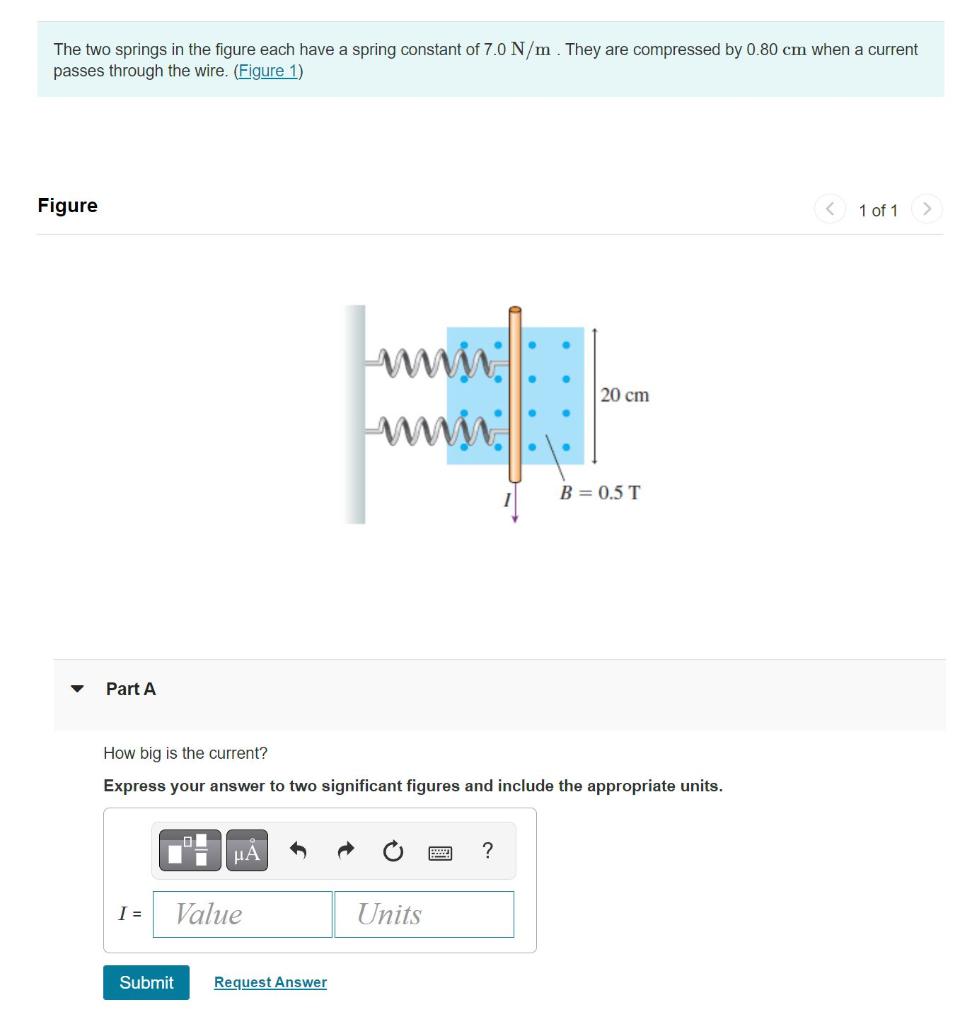 The two springs in the figure each have a spring constant of 7.0 $N/m$ . They are compressed by 0.80 $cm$ when a current passes through the wire. (Figure 1)

Figure

1 of 1

20 cm

$I$

$B = 0.5$ T

Part A

How big is the current?

Express your answer to two significant figures and include the appropriate units.

μÅ

?

$I$ = Value Units

Submit Request Answer