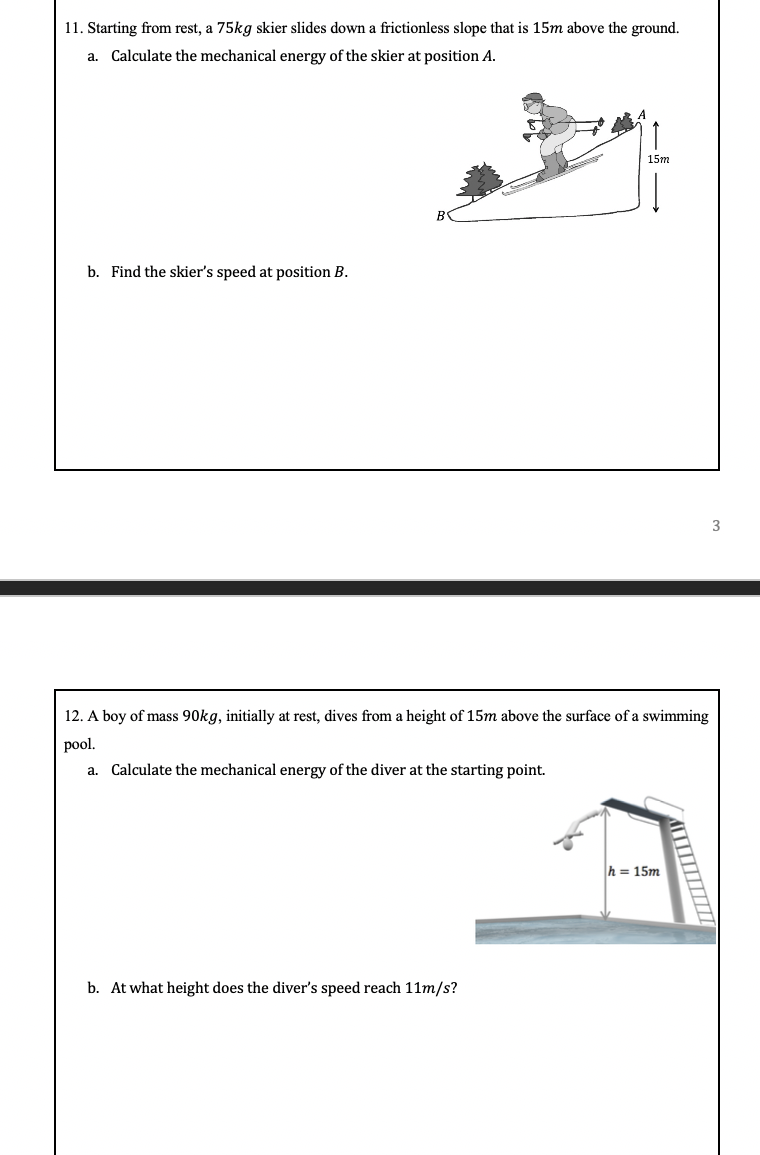 11. Starting from rest, a $75kg$ skier slides down a frictionless slope that is $15m$ above the ground.

a. Calculate the mechanical energy of the skier at position $A$.

$A$

$15m$

$B$

b. Find the skier's speed at position $B$.

3

12. A boy of mass $90kg$, initially at rest, dives from a height of $15m$ above the surface of a swimming pool.

a. Calculate the mechanical energy of the diver at the starting point.

$h = 15m$

b. At what height does the diver's speed reach $11m/s$?