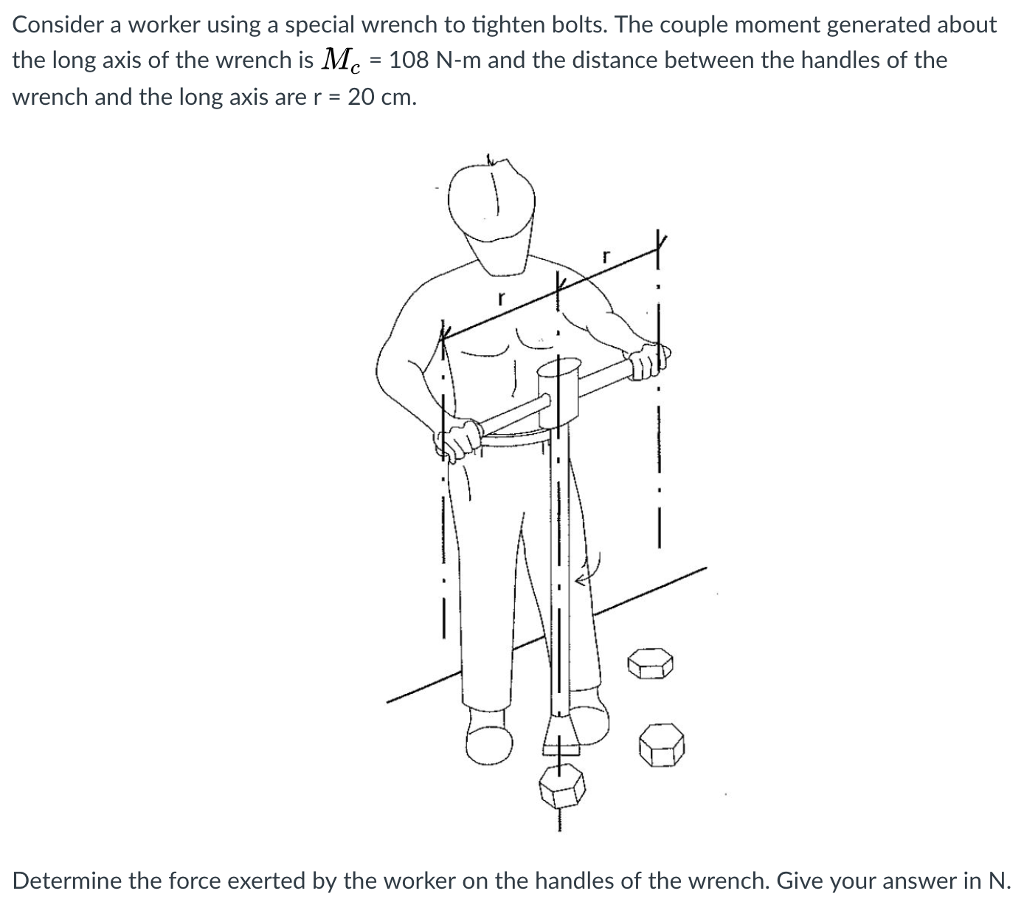 Consider a worker using a special wrench to tighten bolts. The couple moment generated about the long axis of the wrench is $M_c$ = 108 N-m and the distance between the handles of the wrench and the long axis are r = 20 cm.

r

r

Determine the force exerted by the worker on the handles of the wrench. Give your answer in N.