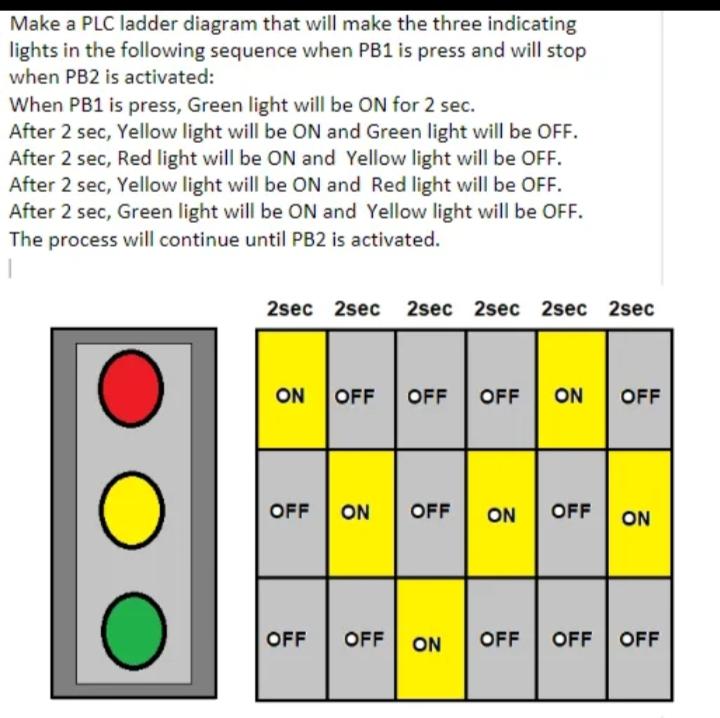 Make a PLC ladder diagram that will make the three indicating lights in the following sequence when PB1 is press and will stop when PB2 is activated:
When PB1 is press, Green light will be ON for 2 sec.
After 2 sec, Yellow light will be ON and Green light will be OFF.
After 2 sec, Red light will be ON and Yellow light will be OFF.
After 2 sec, Yellow light will be ON and Red light will be OFF.
After 2 sec, Green light will be ON and Yellow light will be OFF.
The process will continue until PB2 is activated.

| 2sec | 2sec | 2sec | 2sec | 2sec | 2sec |
|---|---|---|---|---|---|
| ON | OFF | OFF | OFF | ON | OFF |
| OFF | ON | OFF | ON | OFF | ON |
| OFF | OFF | ON | OFF | OFF | OFF |