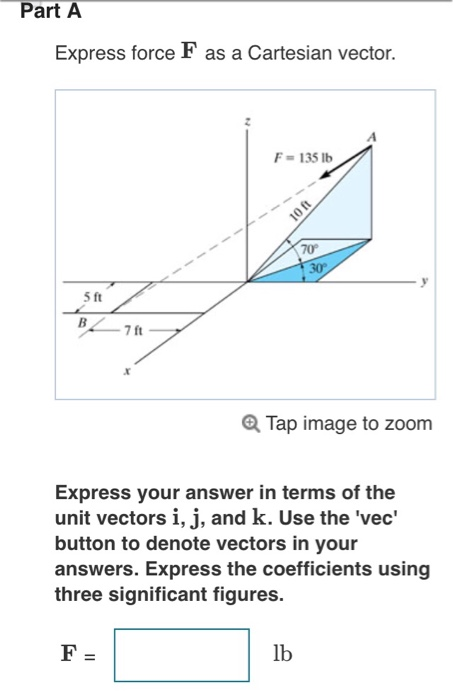 Part A

Express force $\mathbf{F}$ as a Cartesian vector.

z

A

$F = 135$ lb

10 ft

70°

30°

y

5 ft

B

7 ft

x

Tap image to zoom

Express your answer in terms of the unit vectors $\mathbf{i}$, $\mathbf{j}$, and $\mathbf{k}$. Use the 'vec' button to denote vectors in your answers. Express the coefficients using three significant figures.

$\mathbf{F}$ = lb