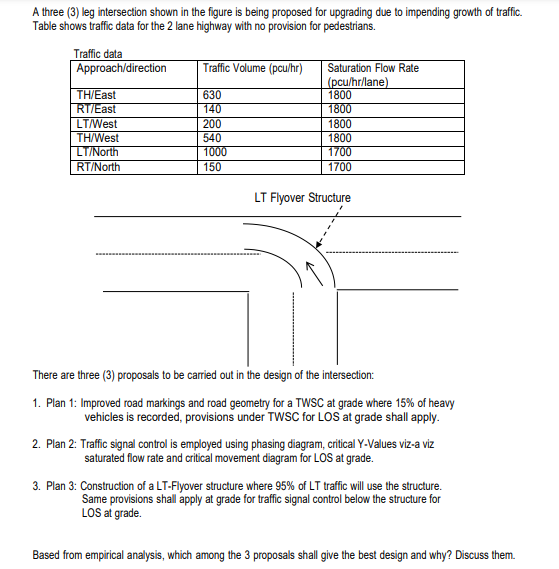 A three (3) leg intersection shown in the figure is being proposed for upgrading due to impending growth of traffic. Table shows traffic data for the 2 lane highway with no provision for pedestrians.

Traffic data

| Approach/direction | Traffic Volume (pcu/hr) | Saturation Flow Rate (pcu/hr/lane) |
|---|---|---|
| TH/East | 630 | 1800 |
| RT/East | 140 | 1800 |
| LT/West | 200 | 1800 |
| TH/West | 540 | 1800 |
| LT/North | 1000 | 1700 |
| RT/North | 150 | 1700 |

LT Flyover Structure

There are three (3) proposals to be carried out in the design of the intersection:

1. Plan 1: Improved road markings and road geometry for a TWSC at grade where 15% of heavy vehicles is recorded, provisions under TWSC for LOS at grade shall apply.

2. Plan 2: Traffic signal control is employed using phasing diagram, critical Y-Values viz-a viz saturated flow rate and critical movement diagram for LOS at grade.

3. Plan 3: Construction of a LT-Flyover structure where 95% of LT traffic will use the structure. Same provisions shall apply at grade for traffic signal control below the structure for LOS at grade.

Based from empirical analysis, which among the 3 proposals shall give the best design and why? Discuss them.