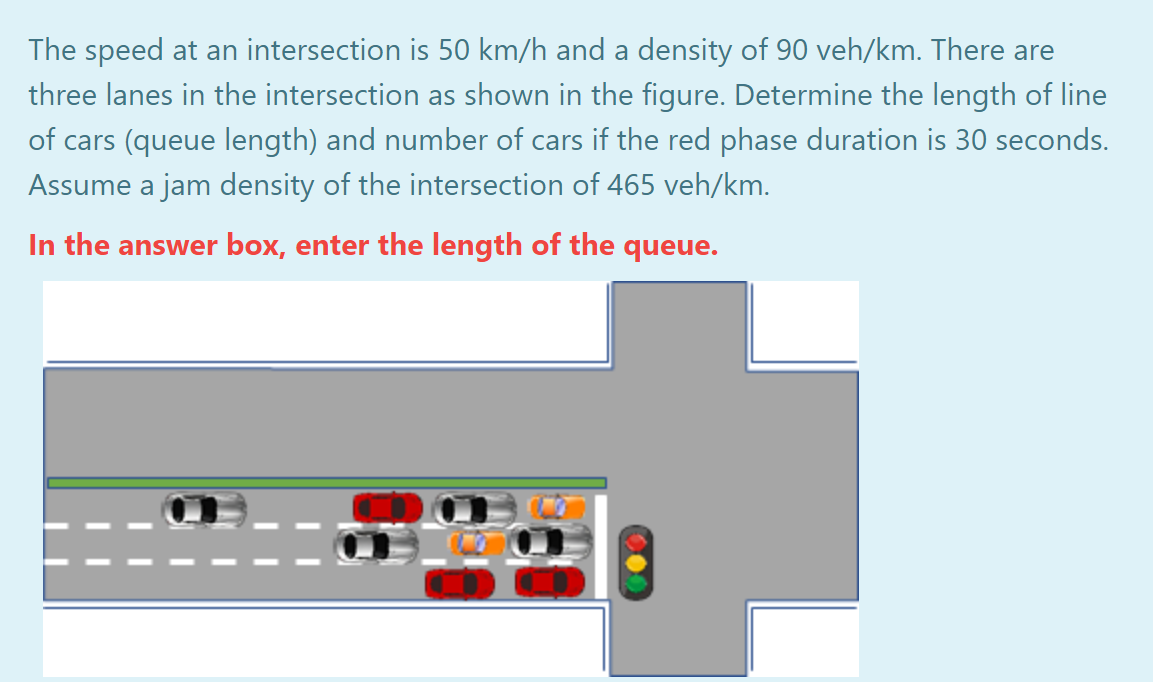 The speed at an intersection is 50 km/h and a density of 90 veh/km. There are three lanes in the intersection as shown in the figure. Determine the length of line of cars (queue length) and number of cars if the red phase duration is 30 seconds. Assume a jam density of the intersection of 465 veh/km.

In the answer box, enter the length of the queue.