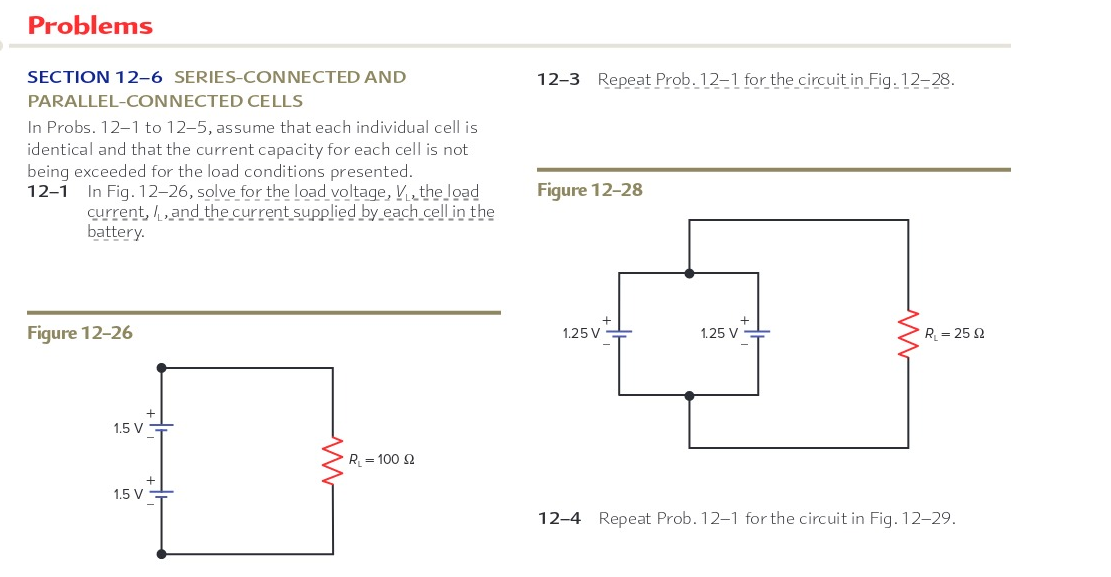 Problems

SECTION 12–6 SERIES-CONNECTED AND PARALLEL-CONNECTED CELLS

In Probs. 12–1 to 12–5, assume that each individual cell is identical and that the current capacity for each cell is not being exceeded for the load conditions presented.

12–1 In Fig. 12–26, solve for the load voltage, $V_L$, the load current, $I_L$, and the current supplied by each cell in the battery.

Figure 12–26

+
1.5 V
−
+
1.5 V
−
$R_L = 100\ \Omega$

12–3 Repeat Prob. 12–1 for the circuit in Fig. 12–28.

Figure 12–28

+
1.25 V
−
+
1.25 V
−
$R_L = 25\ \Omega$

12–4 Repeat Prob. 12–1 for the circuit in Fig. 12–29.