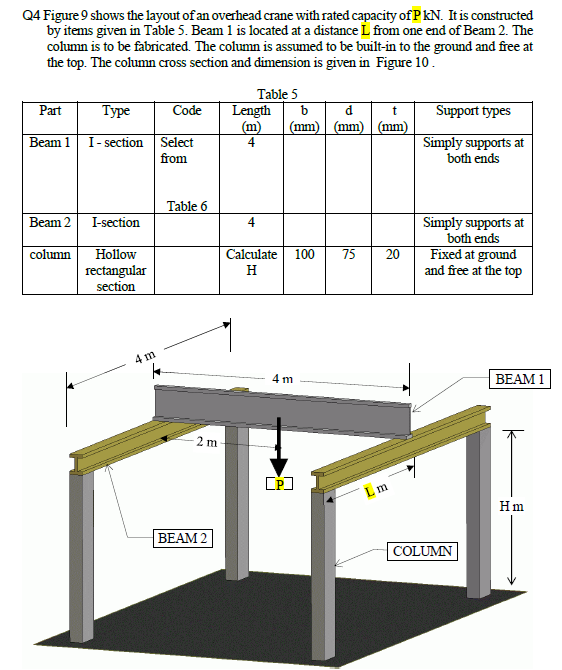 Q4 Figure 9 shows the layout of an overhead crane with rated capacity of P kN. It is constructed by items given in Table 5. Beam 1 is located at a distance L from one end of Beam 2. The column is to be fabricated. The column is assumed to be built-in to the ground and free at the top. The column cross section and dimension is given in Figure 10 .

Table 5

| Part | Type | Code | Length (m) | b (mm) | d (mm) | t (mm) | Support types |
|---|---|---|---|---|---|---|---|
| Beam 1 | I - section | Select from Table 6 | 4 | | | | Simply supports at both ends |
| Beam 2 | I-section | | 4 | | | | Simply supports at both ends |
| column | Hollow rectangular section | | Calculate H | 100 | 75 | 20 | Fixed at ground and free at the top |

4 m

4 m

BEAM 1

2 m

P

L m

H m

BEAM 2

COLUMN