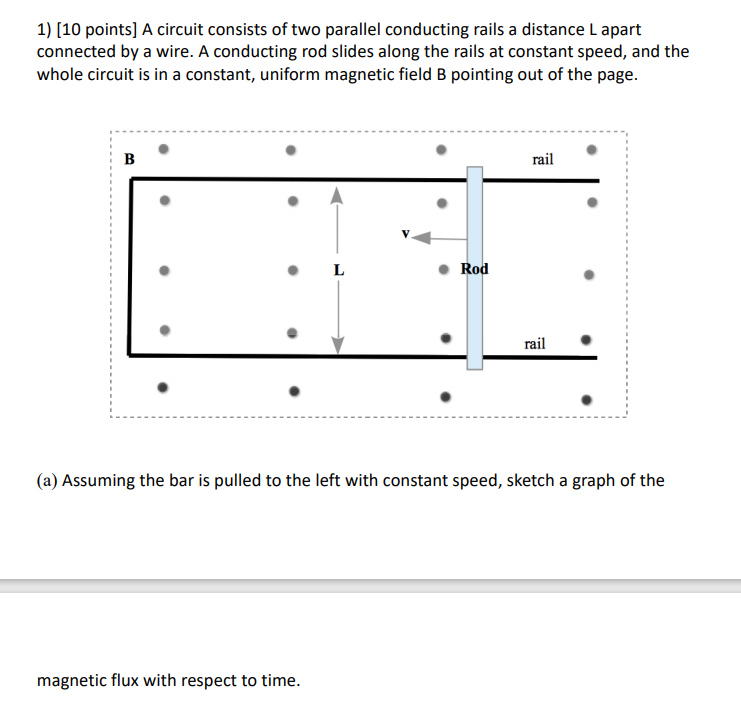 1) [10 points] A circuit consists of two parallel conducting rails a distance L apart connected by a wire. A conducting rod slides along the rails at constant speed, and the whole circuit is in a constant, uniform magnetic field B pointing out of the page.

B

rail

v

L

Rod

rail

(a) Assuming the bar is pulled to the left with constant speed, sketch a graph of the

magnetic flux with respect to time.