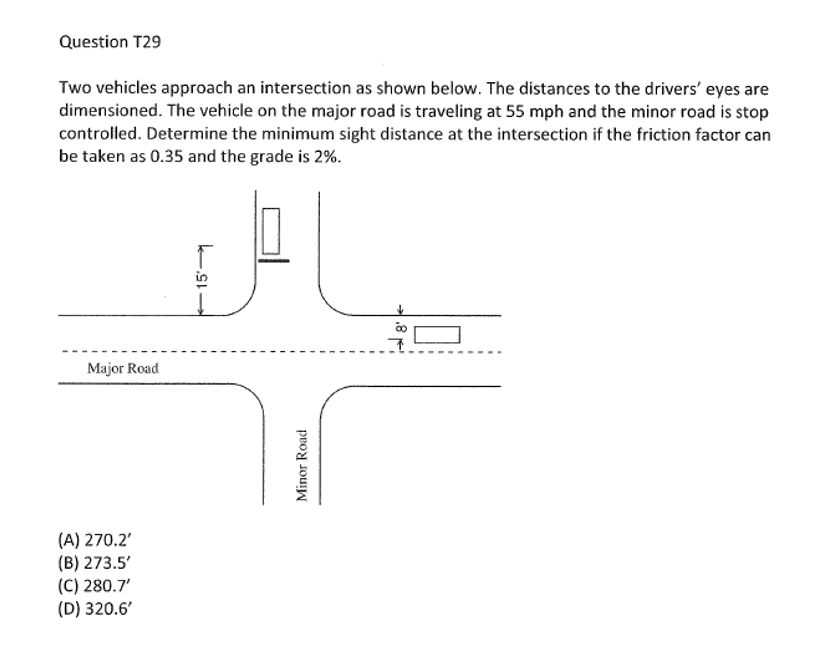 Question T29

Two vehicles approach an intersection as shown below. The distances to the drivers' eyes are dimensioned. The vehicle on the major road is traveling at 55 mph and the minor road is stop controlled. Determine the minimum sight distance at the intersection if the friction factor can be taken as 0.35 and the grade is 2%.

15'

8'

Major Road

Minor Road

(A) 270.2'
(B) 273.5'
(C) 280.7'
(D) 320.6'