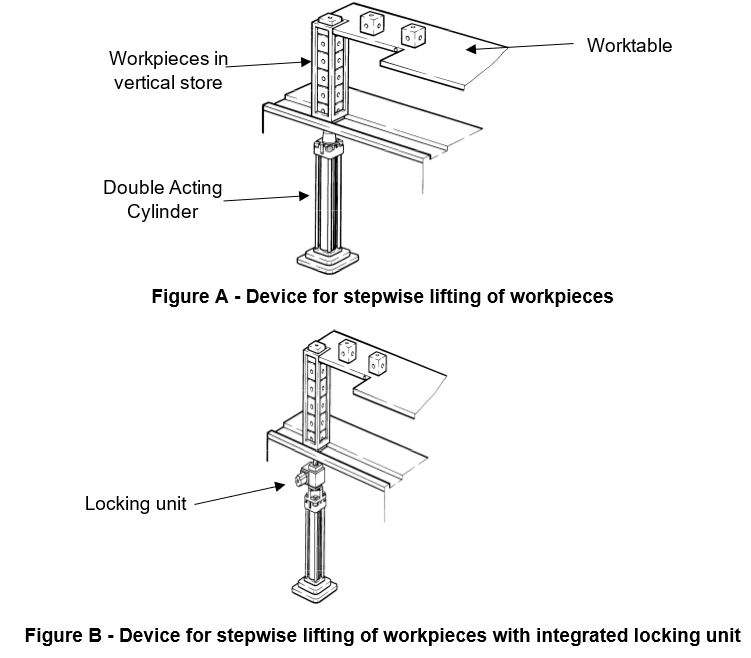 Workpieces in vertical store

Worktable

Double Acting Cylinder

Figure A - Device for stepwise lifting of workpieces

Locking unit

Figure B - Device for stepwise lifting of workpieces with integrated locking unit