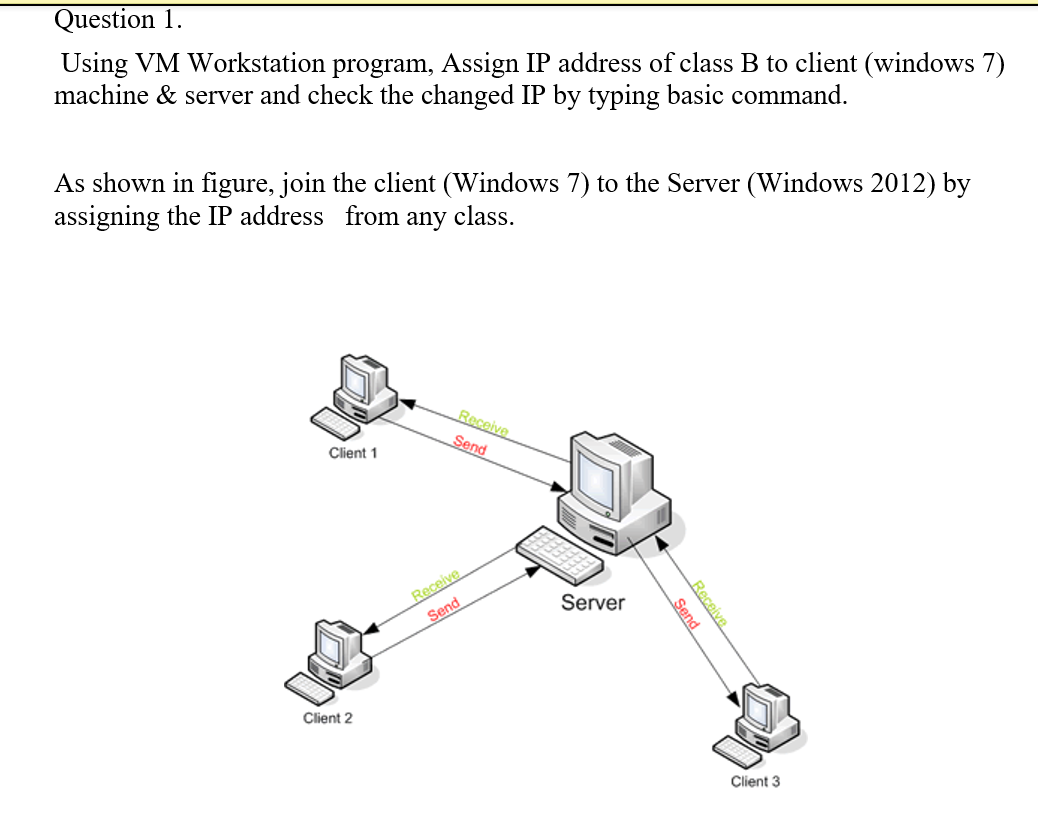 Question 1.

Using VM Workstation program, Assign IP address of class B to client (windows 7) machine & server and check the changed IP by typing basic command.

As shown in figure, join the client (Windows 7) to the Server (Windows 2012) by assigning the IP address from any class.

Client 1

Receive

Send

Receive

Send

Server

Receive

Send

Client 2

Client 3