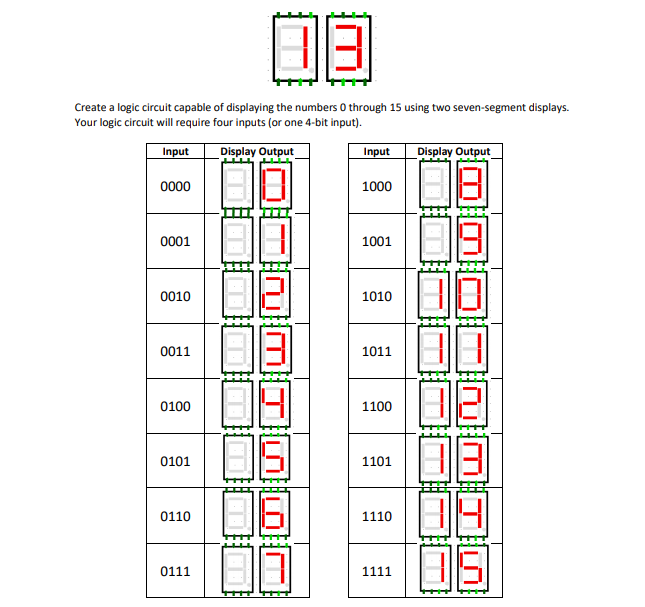 13

Create a logic circuit capable of displaying the numbers 0 through 15 using two seven-segment displays. Your logic circuit will require four inputs (or one 4-bit input).

| Input | Display Output |
|---|---|
| 0000 | 0 |
| 0001 | 1 |
| 0010 | 2 |
| 0011 | 3 |
| 0100 | 4 |
| 0101 | 5 |
| 0110 | 6 |
| 0111 | 7 |

| Input | Display Output |
|---|---|
| 1000 | 8 |
| 1001 | 9 |
| 1010 | 10 |
| 1011 | 11 |
| 1100 | 12 |
| 1101 | 13 |
| 1110 | 14 |
| 1111 | 15 |