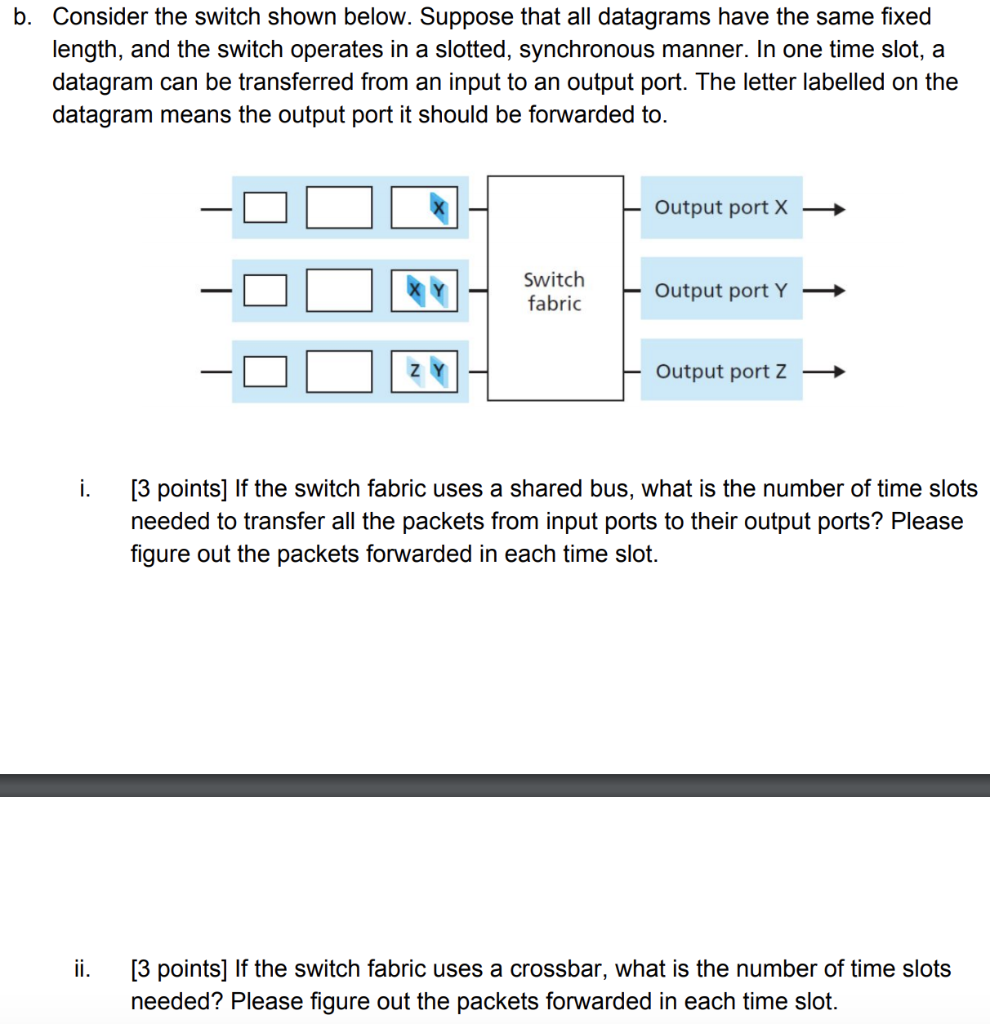 b. Consider the switch shown below. Suppose that all datagrams have the same fixed length, and the switch operates in a slotted, synchronous manner. In one time slot, a datagram can be transferred from an input to an output port. The letter labelled on the datagram means the output port it should be forwarded to.

X

X Y

Z Y

Switch fabric

Output port X

Output port Y

Output port Z

i. [3 points] If the switch fabric uses a shared bus, what is the number of time slots needed to transfer all the packets from input ports to their output ports? Please figure out the packets forwarded in each time slot.

ii. [3 points] If the switch fabric uses a crossbar, what is the number of time slots needed? Please figure out the packets forwarded in each time slot.