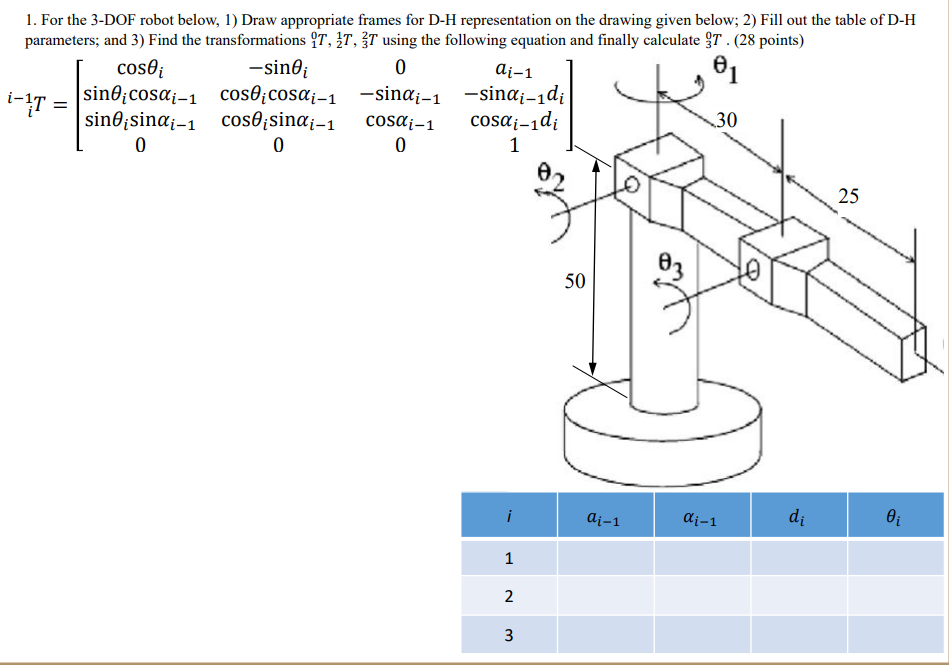 1. For the 3-DOF robot below, 1) Draw appropriate frames for D-H representation on the drawing given below; 2) Fill out the table of D-H parameters; and 3) Find the transformations ${}^{0}_{1}T$, ${}^{1}_{2}T$, ${}^{2}_{3}T$ using the following equation and finally calculate ${}^{0}_{3}T$ . (28 points)

${}^{i-1}_{i}T = \begin{bmatrix} \cos\theta_i & -\sin\theta_i & 0 & a_{i-1} \\ \sin\theta_i\cos\alpha_{i-1} & \cos\theta_i\cos\alpha_{i-1} & -\sin\alpha_{i-1} & -\sin\alpha_{i-1}d_i \\ \sin\theta_i\sin\alpha_{i-1} & \cos\theta_i\sin\alpha_{i-1} & \cos\alpha_{i-1} & \cos\alpha_{i-1}d_i \\ 0 & 0 & 0 & 1 \end{bmatrix}$

$\theta_1$

30

$\theta_2$

25

$\theta_3$

50

| $i$ | $a_{i-1}$ | $\alpha_{i-1}$ | $d_i$ | $\theta_i$ |
|---|---|---|---|---|
| 1 | | | | |
| 2 | | | | |
| 3 | | | | |