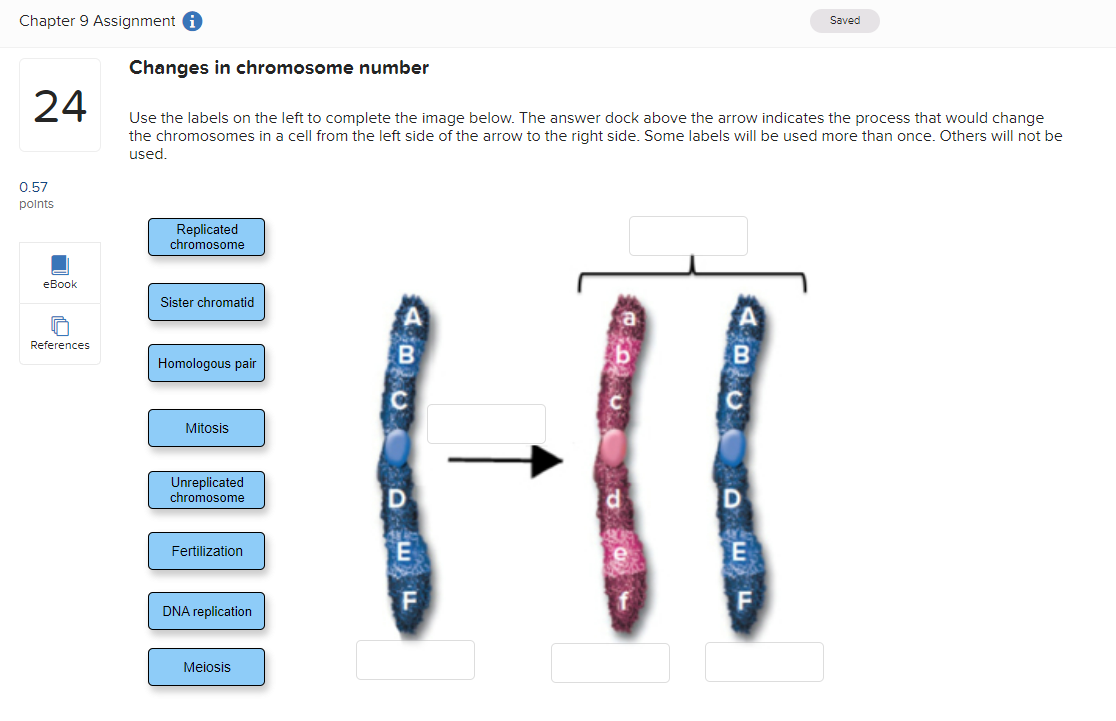 Chapter 9 Assignment

Saved

24

0.57
points

eBook

References

Changes in chromosome number

Use the labels on the left to complete the image below. The answer dock above the arrow indicates the process that would change the chromosomes in a cell from the left side of the arrow to the right side. Some labels will be used more than once. Others will not be used.

Replicated chromosome

Sister chromatid

Homologous pair

Mitosis

Unreplicated chromosome

Fertilization

DNA replication

Meiosis

A
B
C
D
E
F

a
b
c
d
e
f

A
B
C
D
E
F