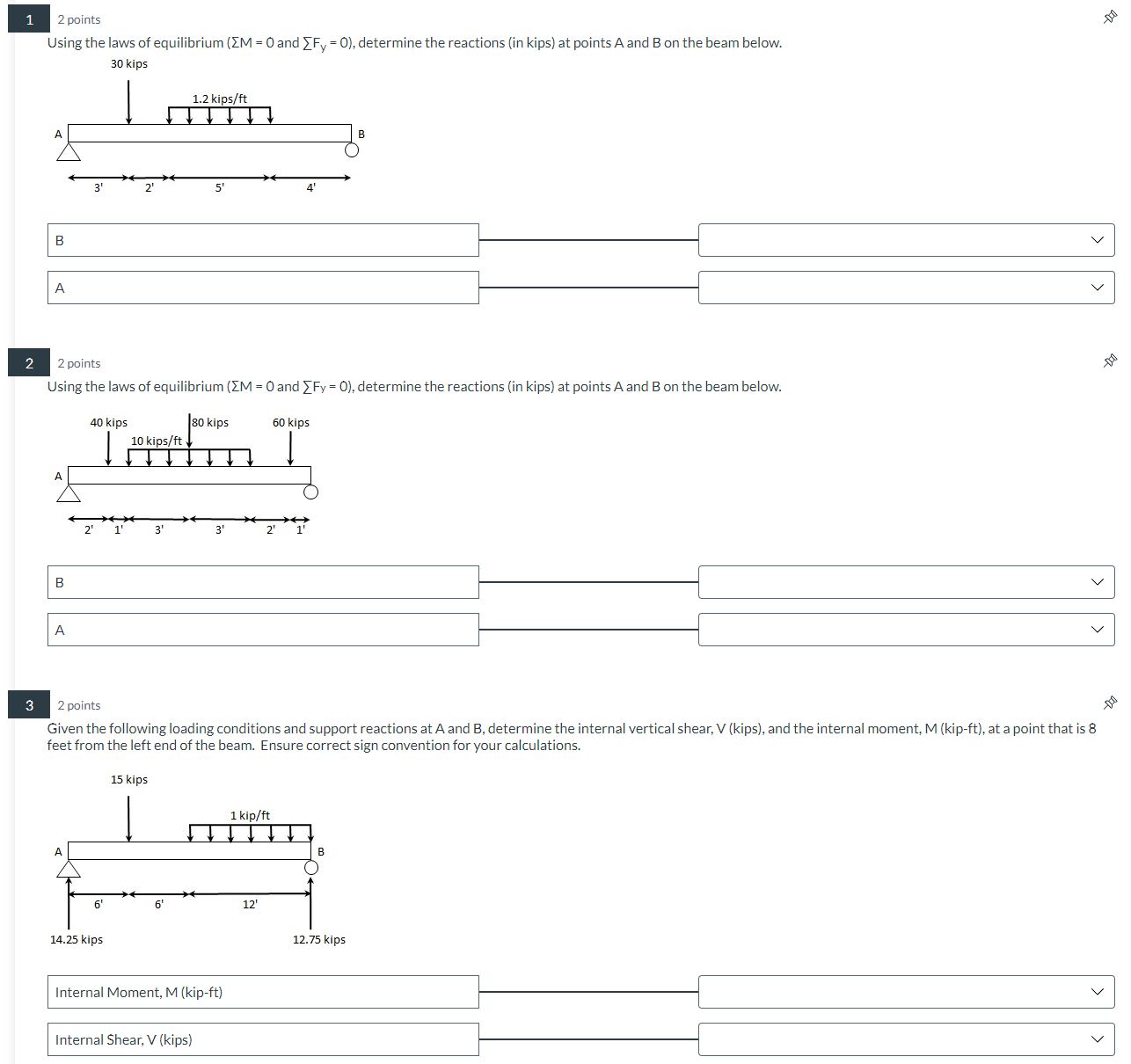 1 2 points

Using the laws of equilibrium ($\Sigma M = 0$ and $\sum F_y = 0$), determine the reactions (in kips) at points A and B on the beam below.

30 kips

1.2 kips/ft

A

B

3'

2'

5'

4'

B

A

2 2 points

Using the laws of equilibrium ($\Sigma M = 0$ and $\sum F_y = 0$), determine the reactions (in kips) at points A and B on the beam below.

40 kips

80 kips

60 kips

10 kips/ft

A

2'

1'

3'

3'

2'

1'

B

A

3 2 points

Given the following loading conditions and support reactions at A and B, determine the internal vertical shear, V (kips), and the internal moment, M (kip-ft), at a point that is 8 feet from the left end of the beam. Ensure correct sign convention for your calculations.

15 kips

1 kip/ft

A

B

6'

6'

12'

14.25 kips

12.75 kips

Internal Moment, M (kip-ft)

Internal Shear, V (kips)