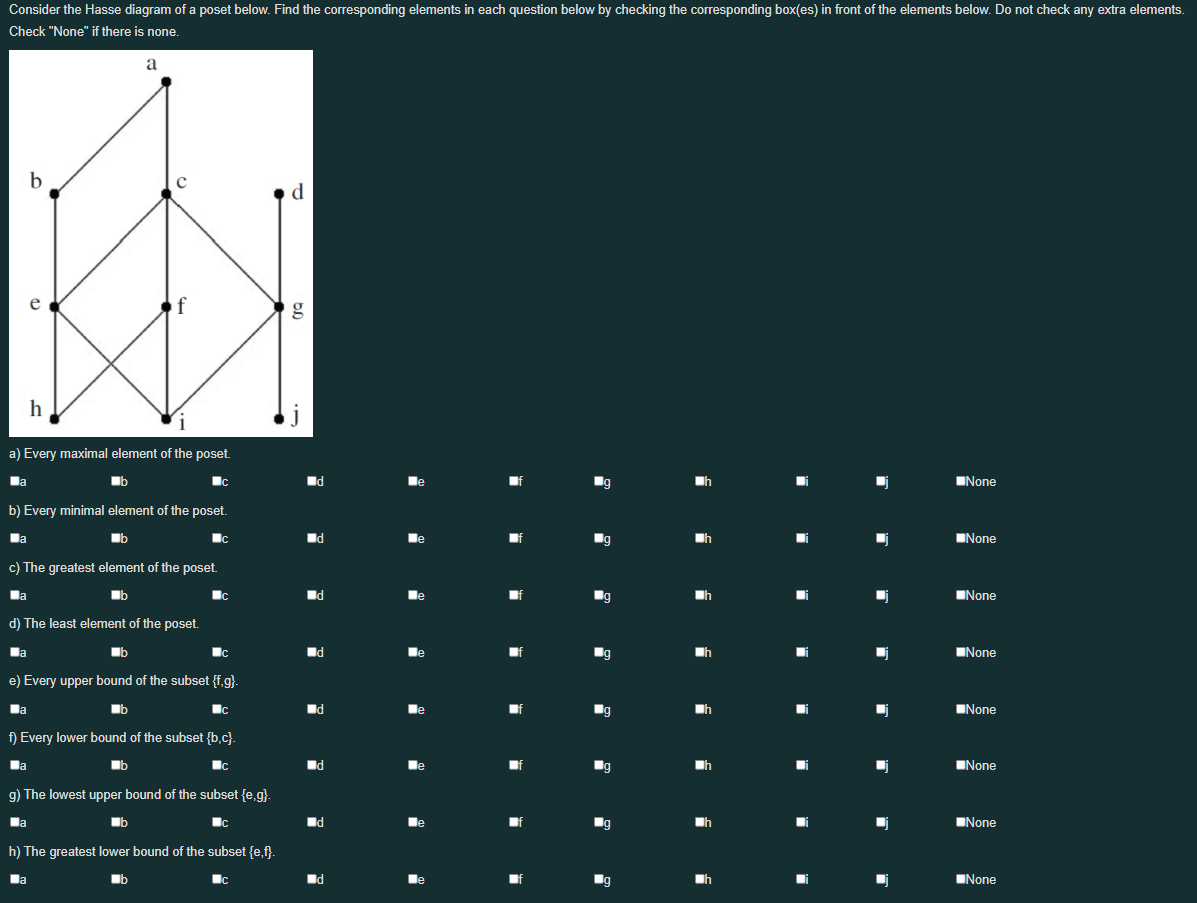 Consider the Hasse diagram of a poset below. Find the corresponding elements in each question below by checking the corresponding box(es) in front of the elements below. Do not check any extra elements. Check "None" if there is none.

a
b
c
d
e
f
g
h
i
j

a) Every maximal element of the poset.

a b c d e f g h i j None

b) Every minimal element of the poset.

a b c d e f g h i j None

c) The greatest element of the poset.

a b c d e f g h i j None

d) The least element of the poset.

a b c d e f g h i j None

e) Every upper bound of the subset {f,g}.

a b c d e f g h i j None

f) Every lower bound of the subset {b,c}.

a b c d e f g h i j None

g) The lowest upper bound of the subset {e,g}.

a b c d e f g h i j None

h) The greatest lower bound of the subset {e,f}.

a b c d e f g h i j None