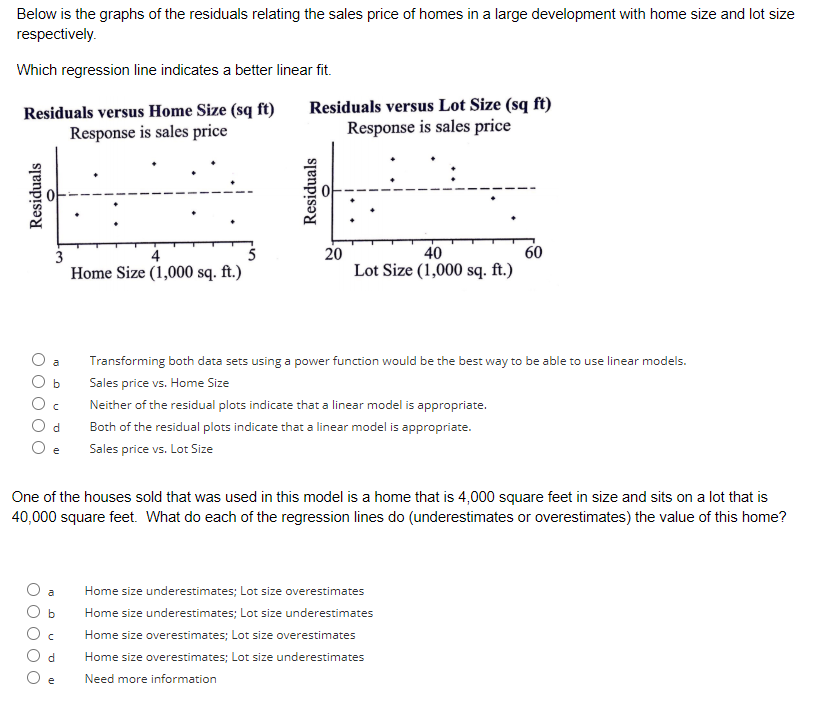 Below is the graphs of the residuals relating the sales price of homes in a large development with home size and lot size respectively.

Which regression line indicates a better linear fit.

Residuals versus Home Size (sq ft)
Response is sales price

Residuals
0
3
4
5
Home Size (1,000 sq. ft.)

Residuals versus Lot Size (sq ft)
Response is sales price

Residuals
0
20
40
60
Lot Size (1,000 sq. ft.)

a Transforming both data sets using a power function would be the best way to be able to use linear models.
b Sales price vs. Home Size
c Neither of the residual plots indicate that a linear model is appropriate.
d Both of the residual plots indicate that a linear model is appropriate.
e Sales price vs. Lot Size

One of the houses sold that was used in this model is a home that is 4,000 square feet in size and sits on a lot that is 40,000 square feet. What do each of the regression lines do (underestimates or overestimates) the value of this home?

a Home size underestimates; Lot size overestimates
b Home size underestimates; Lot size underestimates
c Home size overestimates; Lot size overestimates
d Home size overestimates; Lot size underestimates
e Need more information