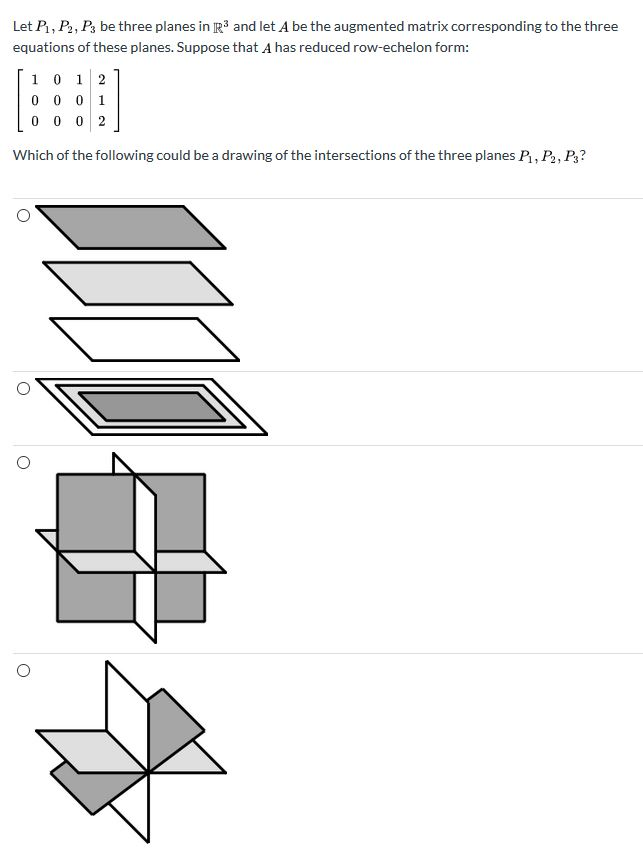 Let $P_1, P_2, P_3$ be three planes in $\mathbb{R}^3$ and let $A$ be the augmented matrix corresponding to the three equations of these planes. Suppose that $A$ has reduced row-echelon form:

$\left[\begin{array}{ccc|c} 1 & 0 & 1 & 2 \\ 0 & 0 & 0 & 1 \\ 0 & 0 & 0 & 2 \end{array}\right]$

Which of the following could be a drawing of the intersections of the three planes $P_1, P_2, P_3$?