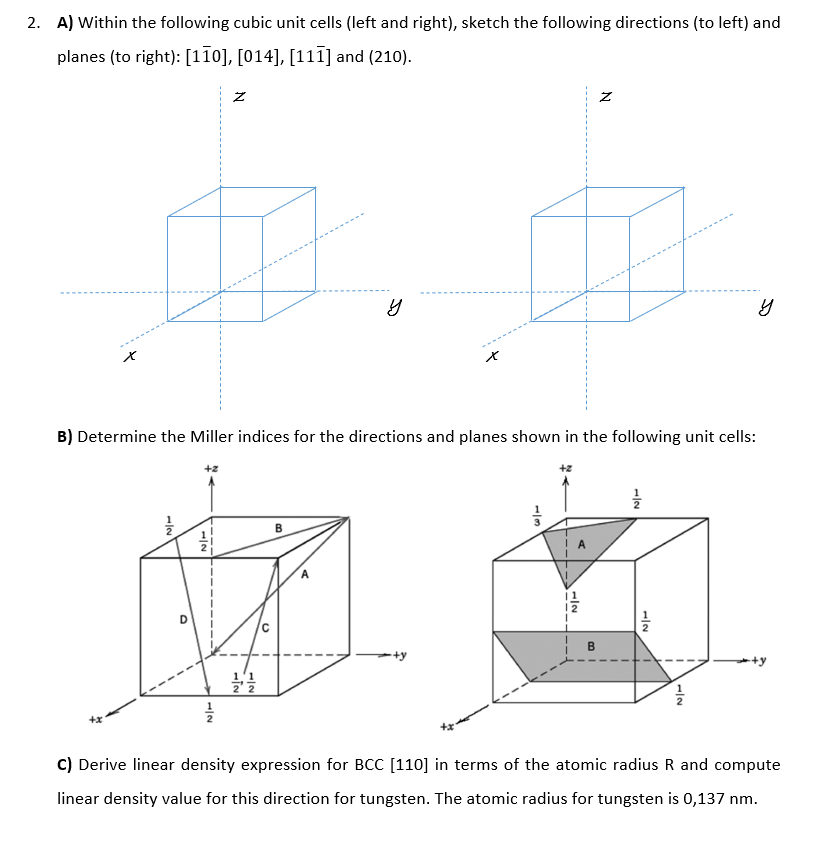 2. **A)** Within the following cubic unit cells (left and right), sketch the following directions (to left) and planes (to right): $[1\bar{1}0]$, $[014]$, $[11\bar{1}]$ and (210).

z

y

x

z

y

x

**B)** Determine the Miller indices for the directions and planes shown in the following unit cells:

+z

$\frac{1}{2}$

$\frac{1}{2}$

B

A

D

C

+y

$\frac{1}{2}, \frac{1}{2}$

$\frac{1}{2}$

+x

+z

$\frac{1}{3}$

$\frac{1}{2}$

A

$\frac{1}{2}$

$\frac{1}{2}$

B

+y

$\frac{1}{2}$

+x

**C)** Derive linear density expression for BCC [110] in terms of the atomic radius R and compute linear density value for this direction for tungsten. The atomic radius for tungsten is 0,137 nm.