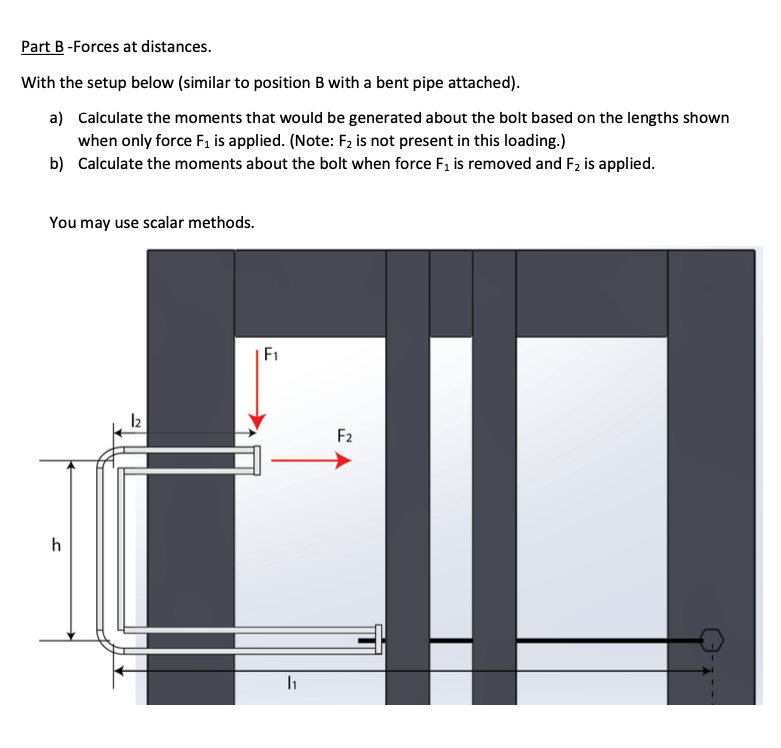 Part B -Forces at distances.

With the setup below (similar to position B with a bent pipe attached).

a) Calculate the moments that would be generated about the bolt based on the lengths shown when only force $F_1$ is applied. (Note: $F_2$ is not present in this loading.)
b) Calculate the moments about the bolt when force $F_1$ is removed and $F_2$ is applied.

You may use scalar methods.

$F_1$

$l_2$

$F_2$

h

$l_1$