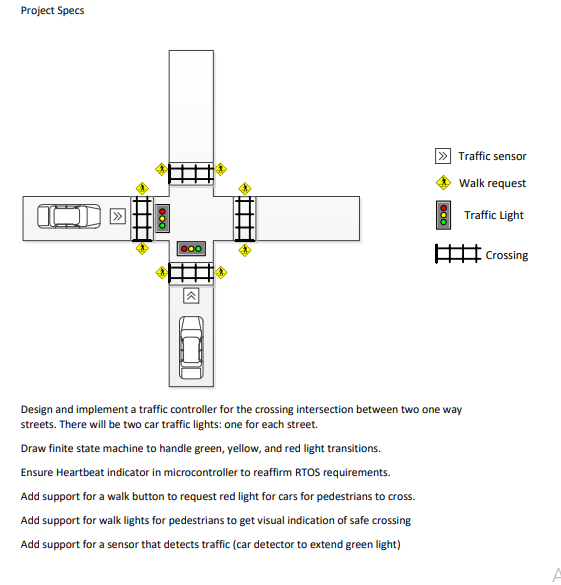 Project Specs

Traffic sensor

Walk request

Traffic Light

Crossing

Design and implement a traffic controller for the crossing intersection between two one way streets. There will be two car traffic lights: one for each street.

Draw finite state machine to handle green, yellow, and red light transitions.

Ensure Heartbeat indicator in microcontroller to reaffirm RTOS requirements.

Add support for a walk button to request red light for cars for pedestrians to cross.

Add support for walk lights for pedestrians to get visual indication of safe crossing

Add support for a sensor that detects traffic (car detector to extend green light)