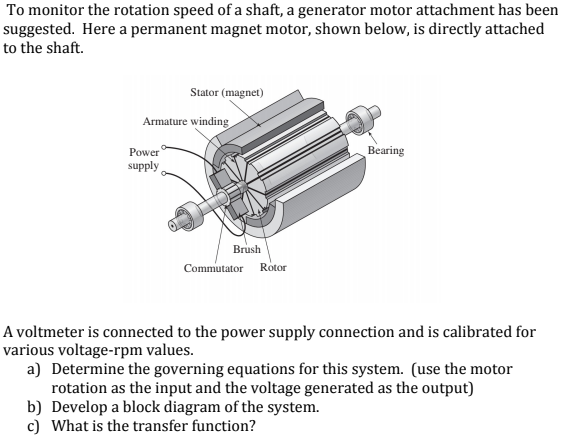 To monitor the rotation speed of a shaft, a generator motor attachment has been suggested. Here a permanent magnet motor, shown below, is directly attached to the shaft.

Stator (magnet)
Armature winding
Power supply
Bearing
Brush
Commutator
Rotor

A voltmeter is connected to the power supply connection and is calibrated for various voltage-rpm values.
a) Determine the governing equations for this system. (use the motor rotation as the input and the voltage generated as the output)
b) Develop a block diagram of the system.
c) What is the transfer function?