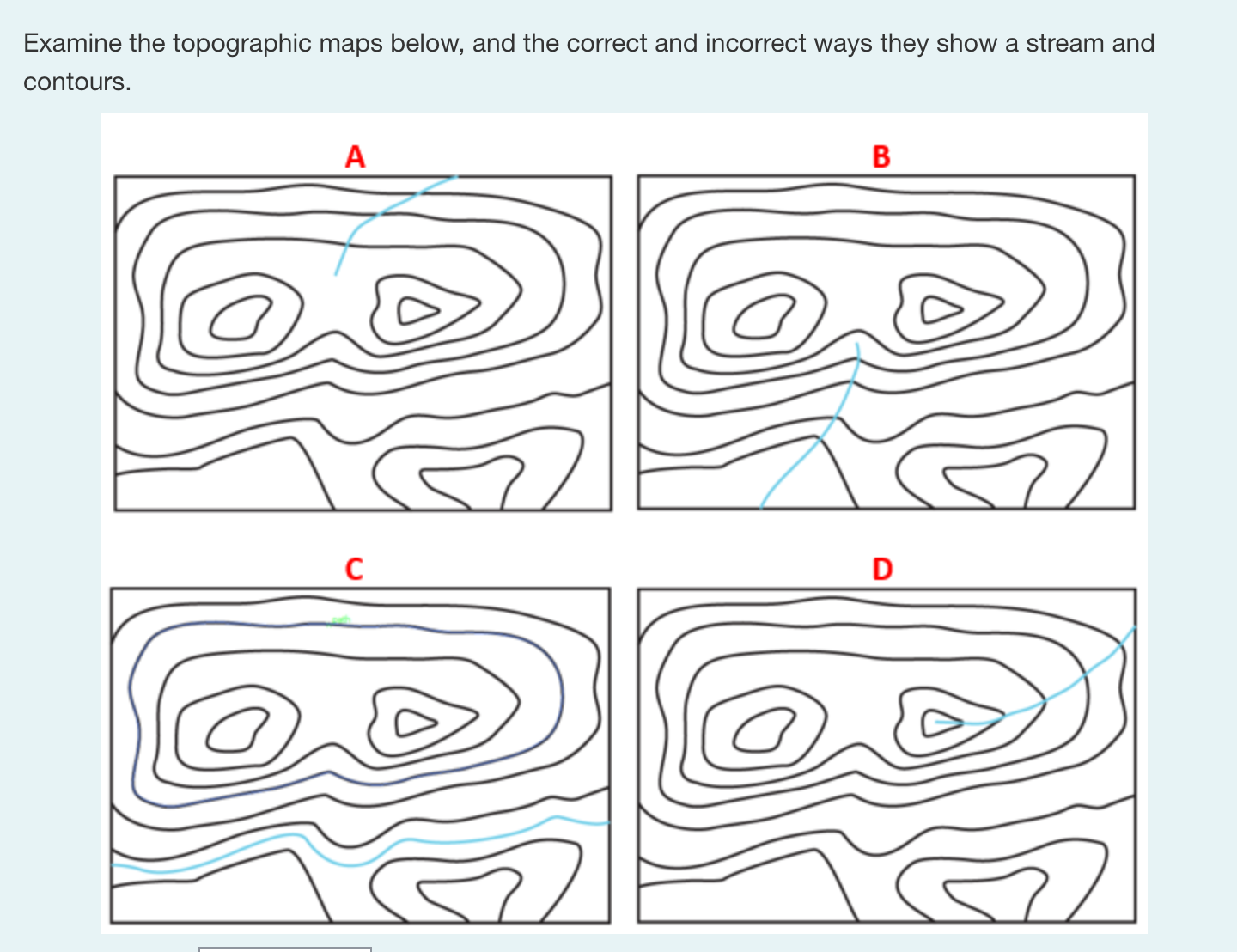 Examine the topographic maps below, and the correct and incorrect ways they show a stream and contours.

A

B

C

D