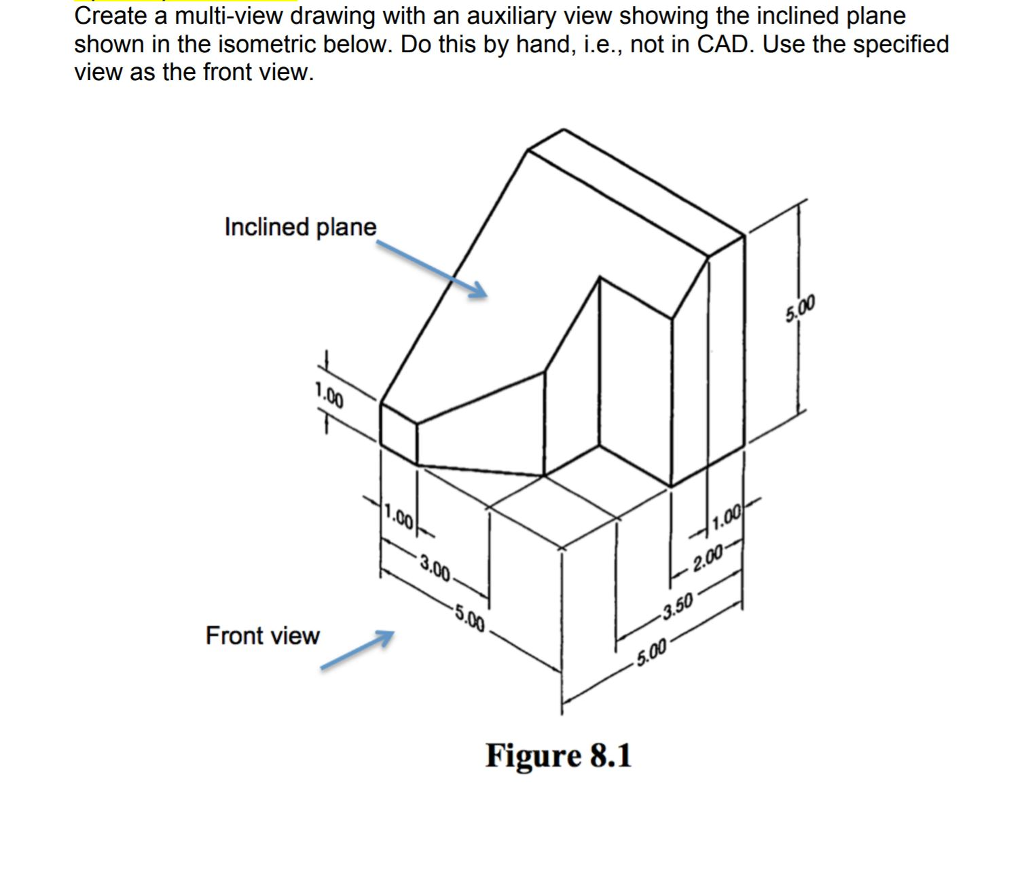 Create a multi-view drawing with an auxiliary view showing the inclined plane shown in the isometric below. Do this by hand, i.e., not in CAD. Use the specified view as the front view.

Inclined plane

5.00

1.00

1.00

3.00

5.00

1.00

2.00

3.50

5.00

Front view

Figure 8.1